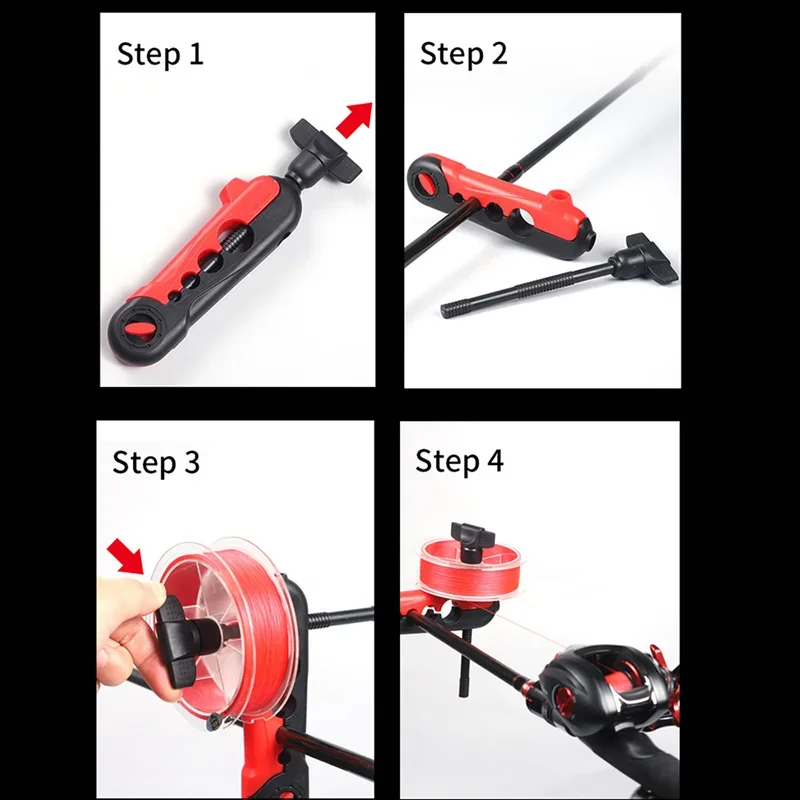 Step 1

Step 2

Step 3

Step 4