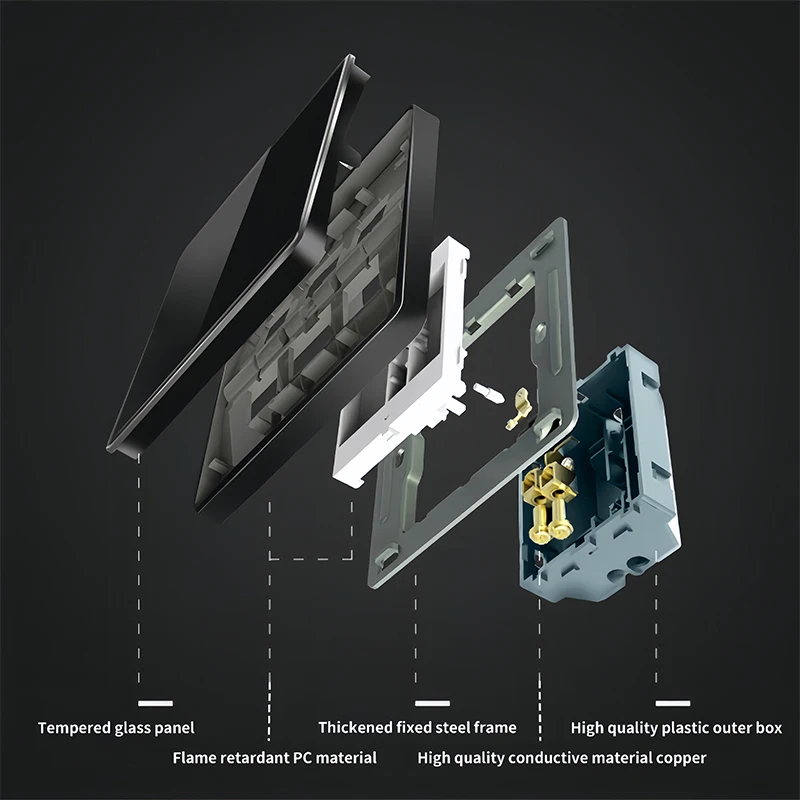 Tempered glass panel
Thickened fixed steel frame
High quality plastic outer box
Flame retardant PC material
High quality conductive material copper