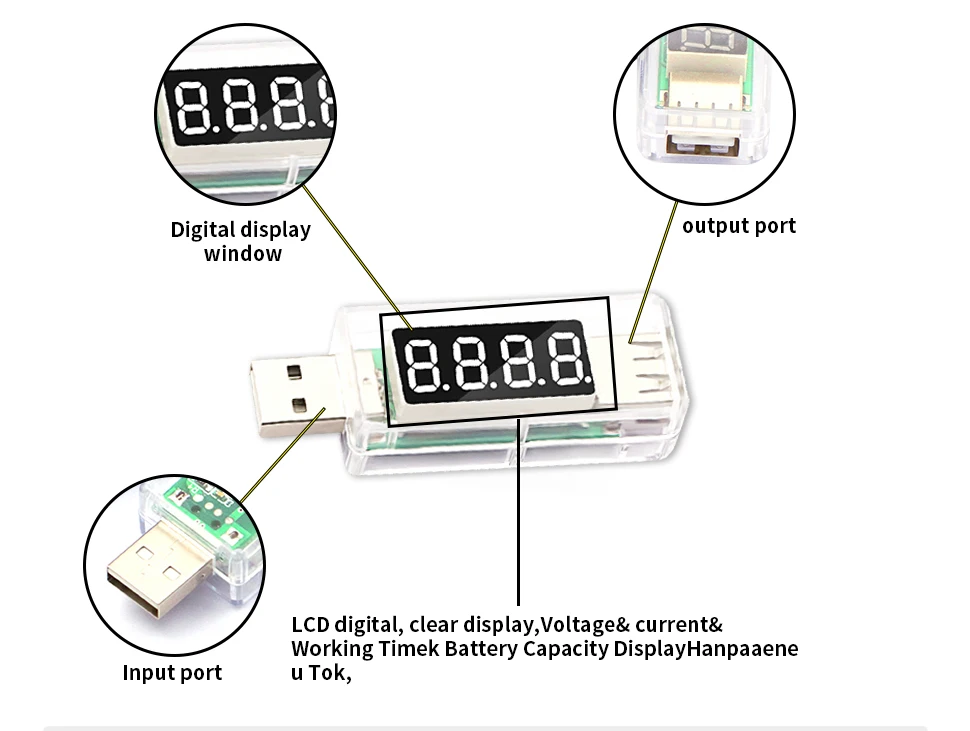 8.8.8.8

Digital display window

output port

8.8.8.8.

Input port

LCD digital, clear display,Voltage& current& Working Timek Battery Capacity DisplayHanpaaene u Tok,