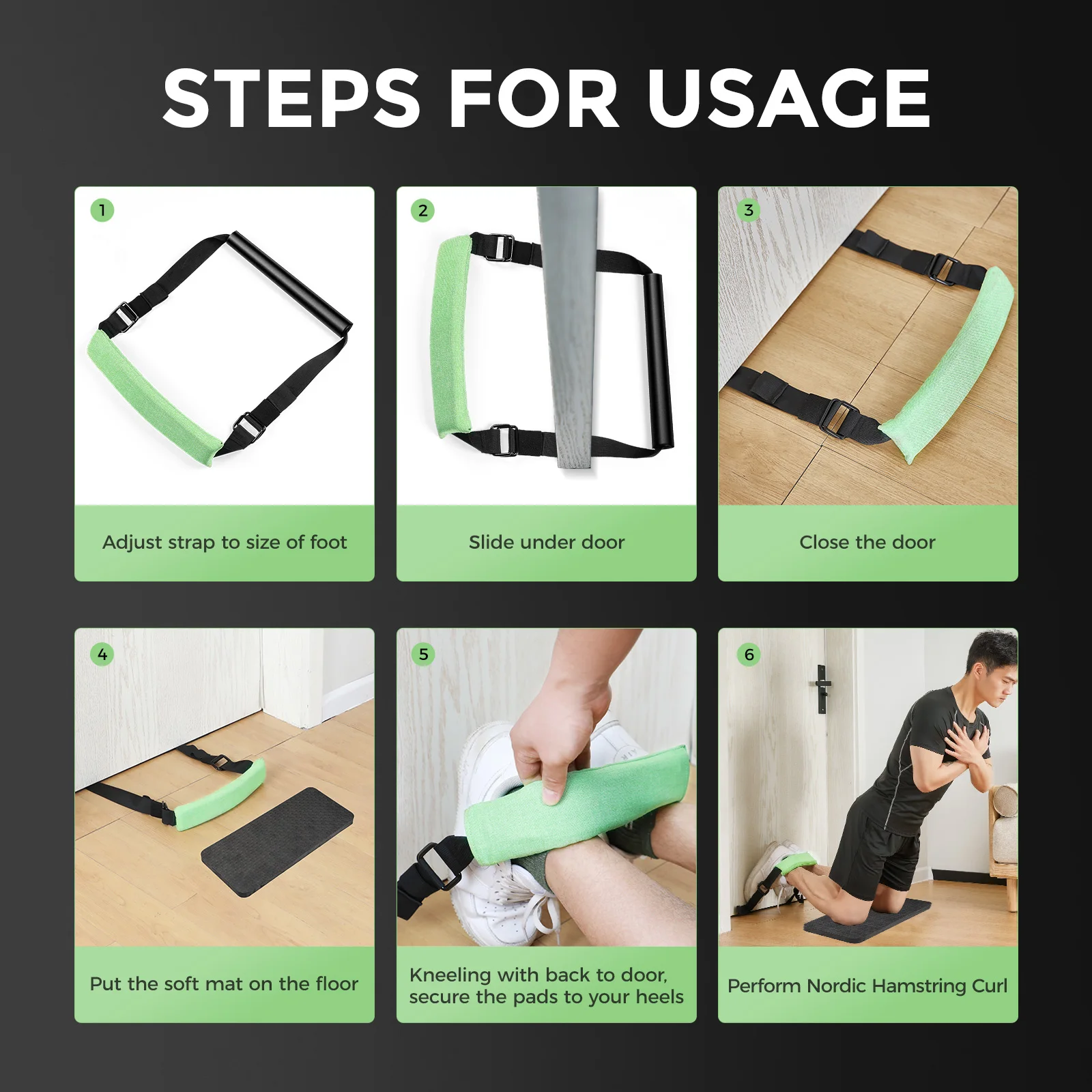 STEPS FOR USAGE

1

Adjust strap to size of foot

2

Slide under door

3

Close the door

4

Put the soft mat on the floor

5

Kneeling with back to door, secure the pads to your heels

6

Perform Nordic Hamstring Curl