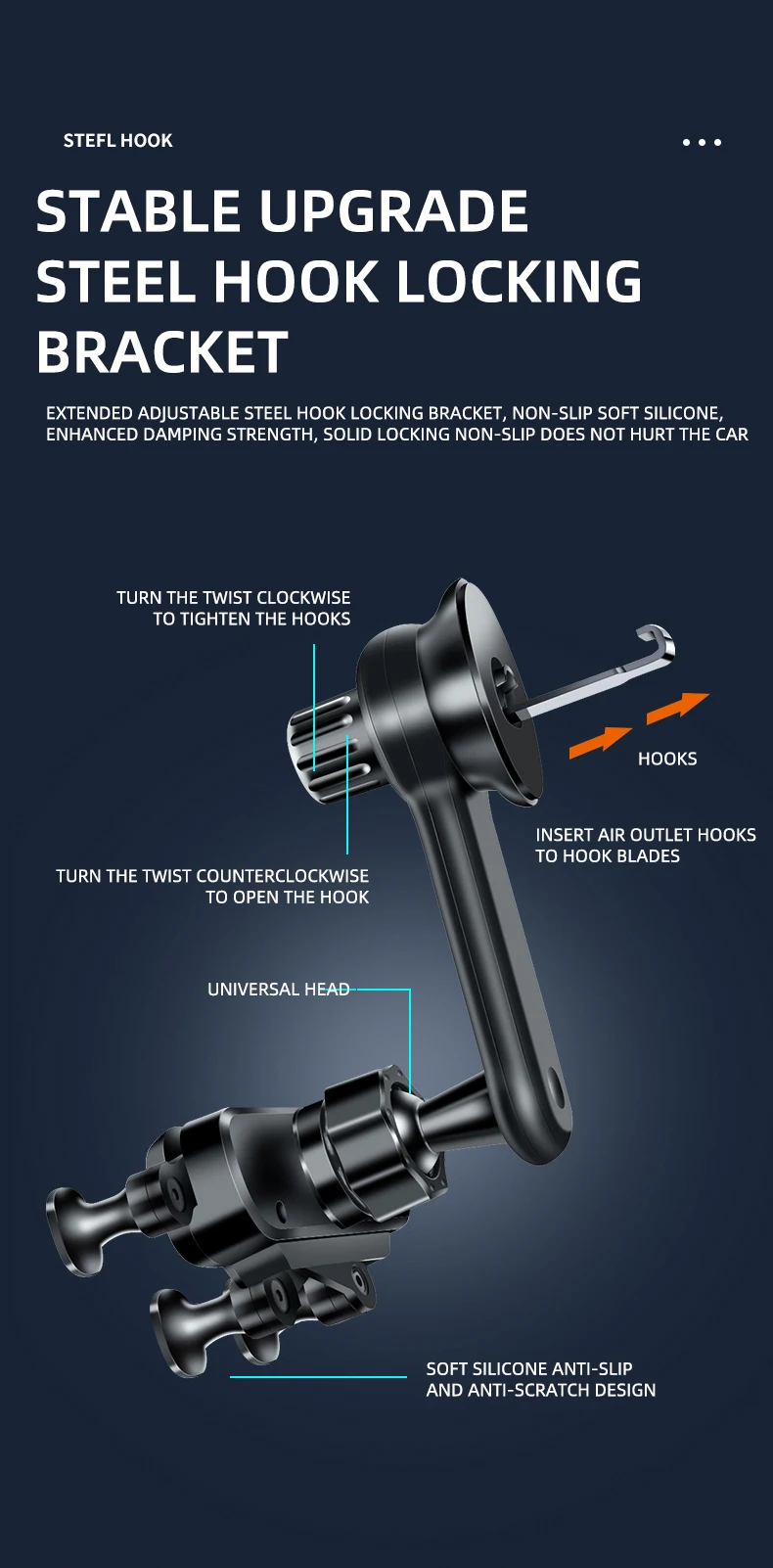 STEFL HOOK

STABLE UPGRADE STEEL HOOK LOCKING BRACKET

EXTENDED ADJUSTABLE STEEL HOOK LOCKING BRACKET, NON-SLIP SOFT SILICONE, ENHANCED DAMPING STRENGTH, SOLID LOCKING NON-SLIP DOES NOT HURT THE CAR

TURN THE TWIST CLOCKWISE TO TIGHTEN THE HOOKS

HOOKS

INSERT AIR OUTLET HOOKS TO HOOK BLADES

TURN THE TWIST COUNTERCLOCKWISE TO OPEN THE HOOK

UNIVERSAL HEAD

SOFT SILICONE ANTI-SLIP AND ANTI-SCRATCH DESIGN