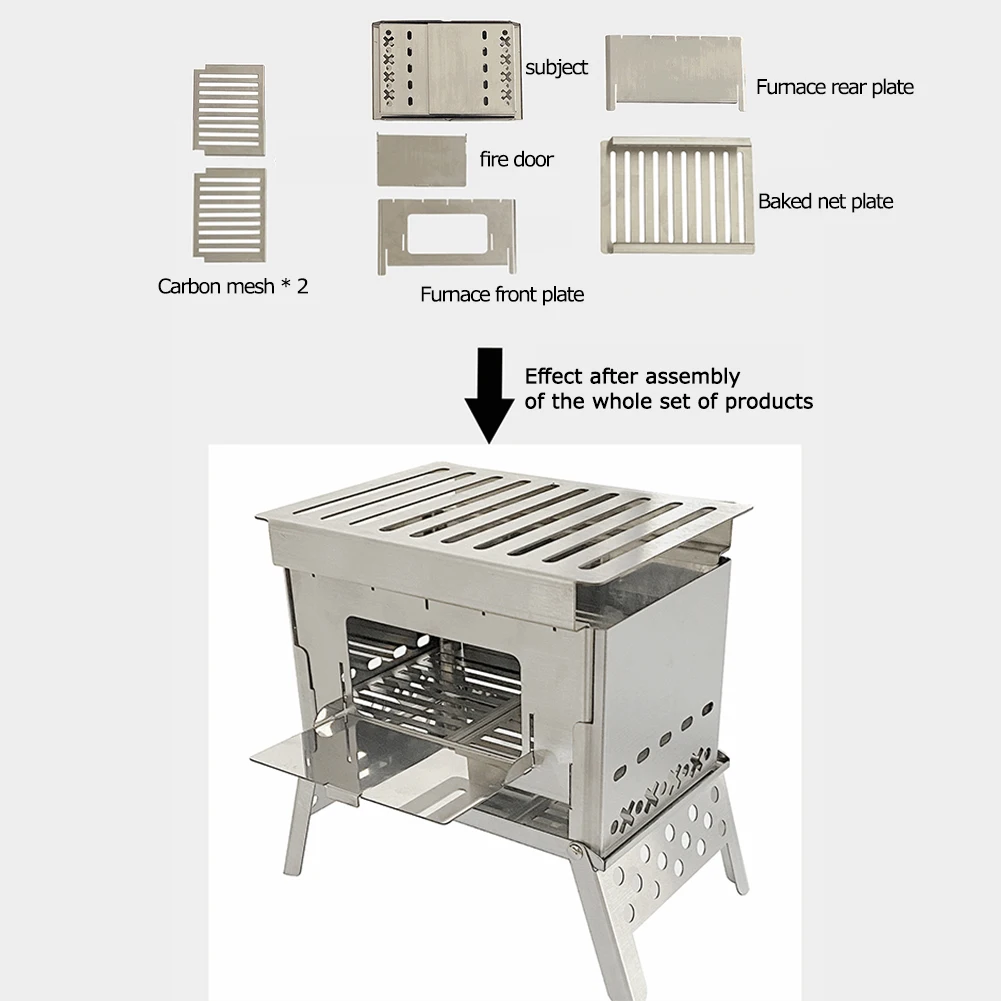 subject

Furnace rear plate

fire door

Baked net plate

Carbon mesh * 2

Furnace front plate

Effect after assembly of the whole set of products