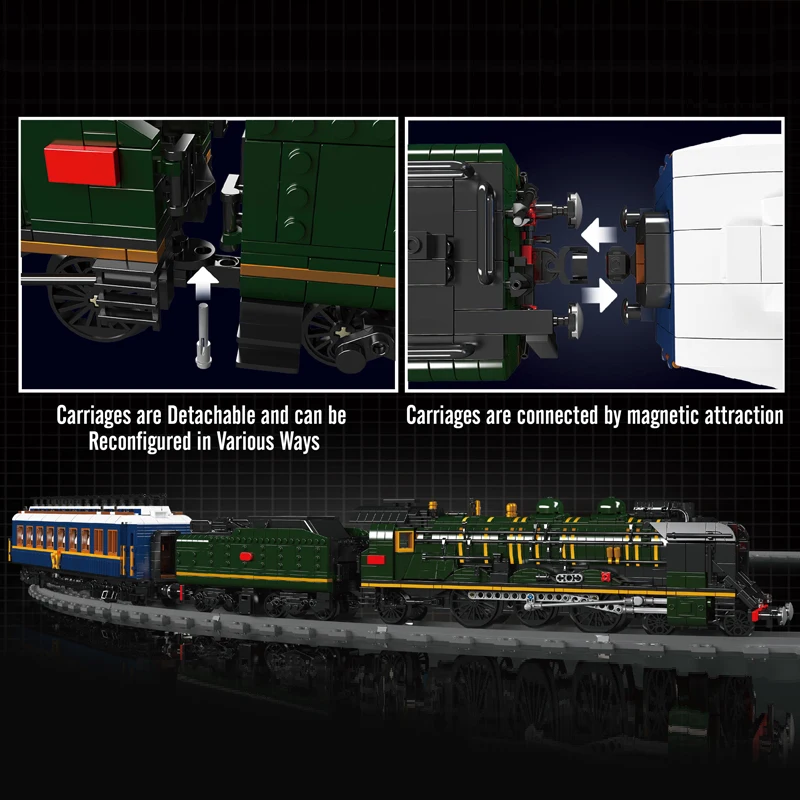 Carriages are Detachable and can be Reconfigured in Various Ways

Carriages are connected by magnetic attraction