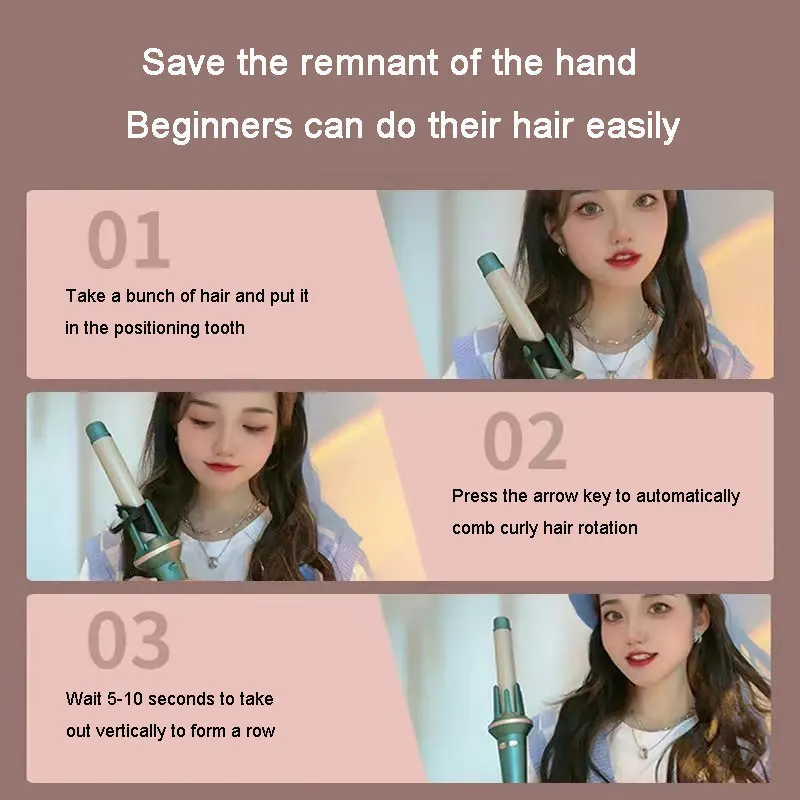 Save the remnant of the hand

Beginners can do their hair easily

01

Take a bunch of hair and put it in the positioning tooth

02

Press the arrow key to automatically comb curly hair rotation

03

Wait 5-10 seconds to take out vertically to form a row