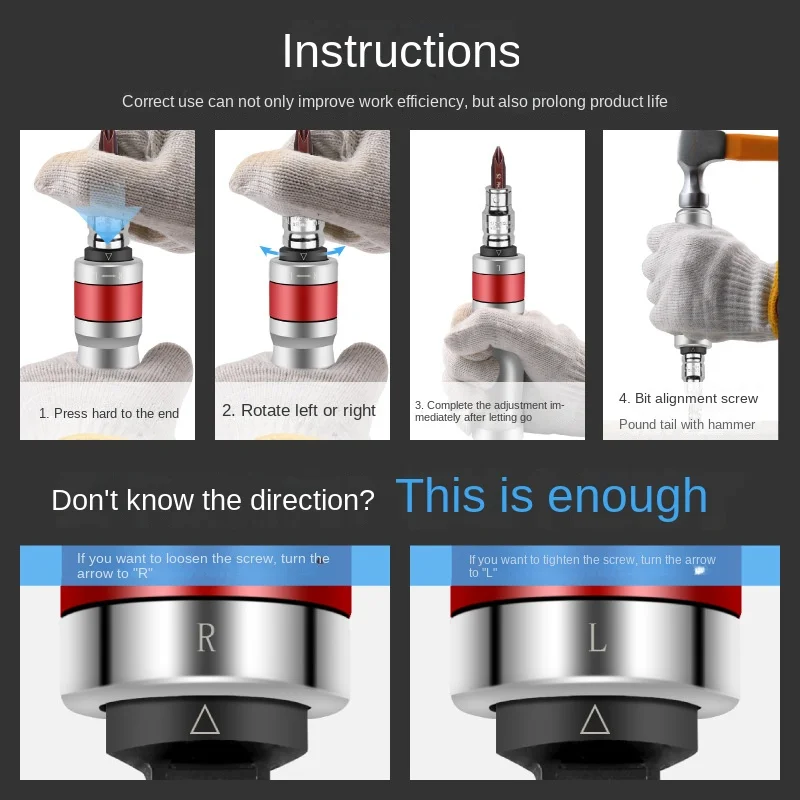 Instructions

Correct use can not only improve work efficiency, but also prolong product life

1. Press hard to the end

2. Rotate left or right

3. Complete the adjustment immediately after letting go

4. Bit alignment screw

Pound tail with hammer

Don't know the direction? This is enough

If you want to loosen the screw, turn the arrow to "R"

R

If you want to tighten the screw, turn the arrow to "L"

L