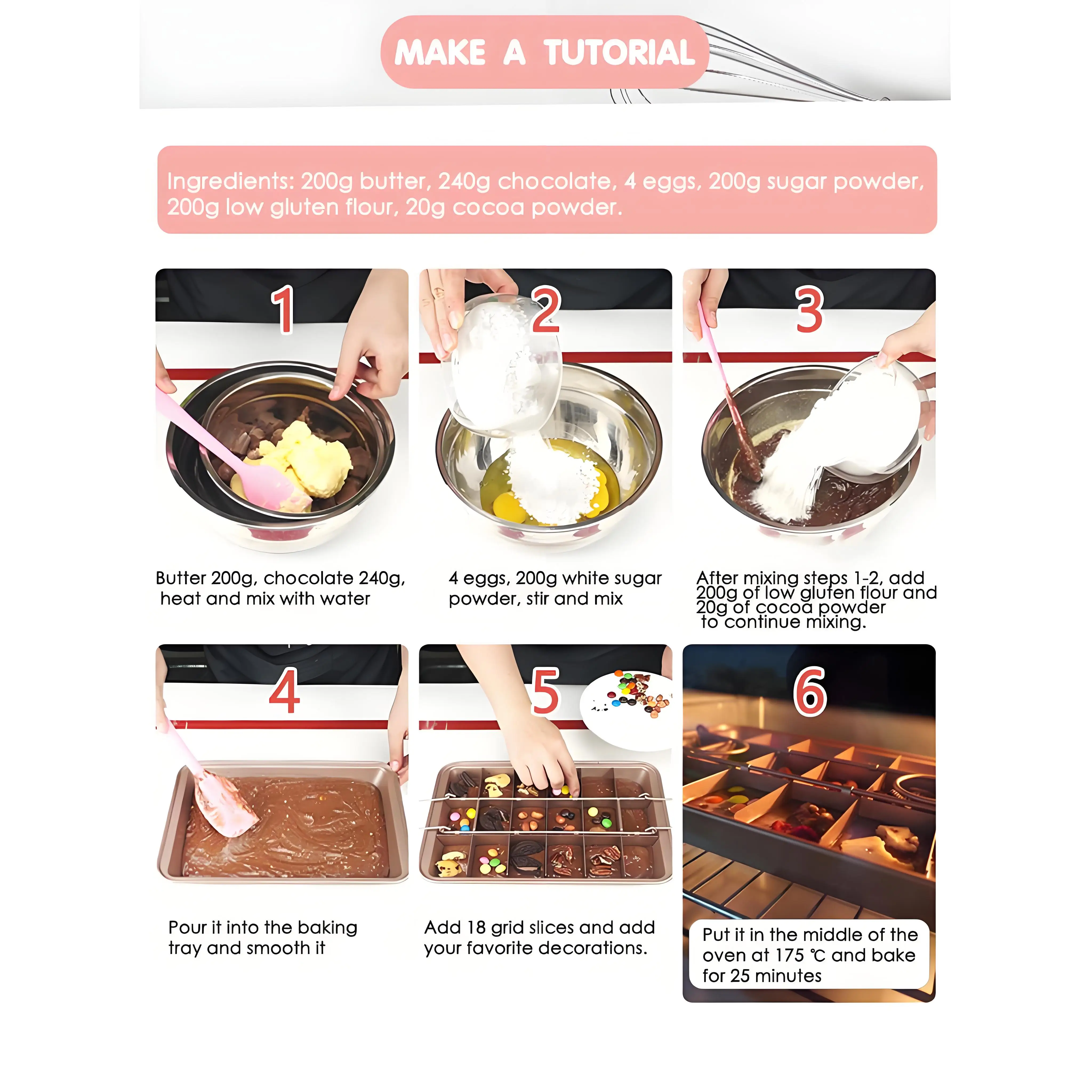 MAKE A TUTORIAL

Ingredients: 200g butter, 240g chocolate, 4 eggs, 200g sugar powder, 200g low gluten flour, 20g cocoa powder.

1

Butter 200g, chocolate 240g, heat and mix with water

2

4 eggs, 200g white sugar powder, stir and mix

3

After mixing steps 1-2, add 200g of low gluten flour and 20g of cocoa powder to continue mixing.

4

Pour it into the baking tray and smooth it

5

Add 18 grid slices and add your favorite decorations.

6

Put it in the middle of the oven at 175 ℃ and bake for 25 minutes