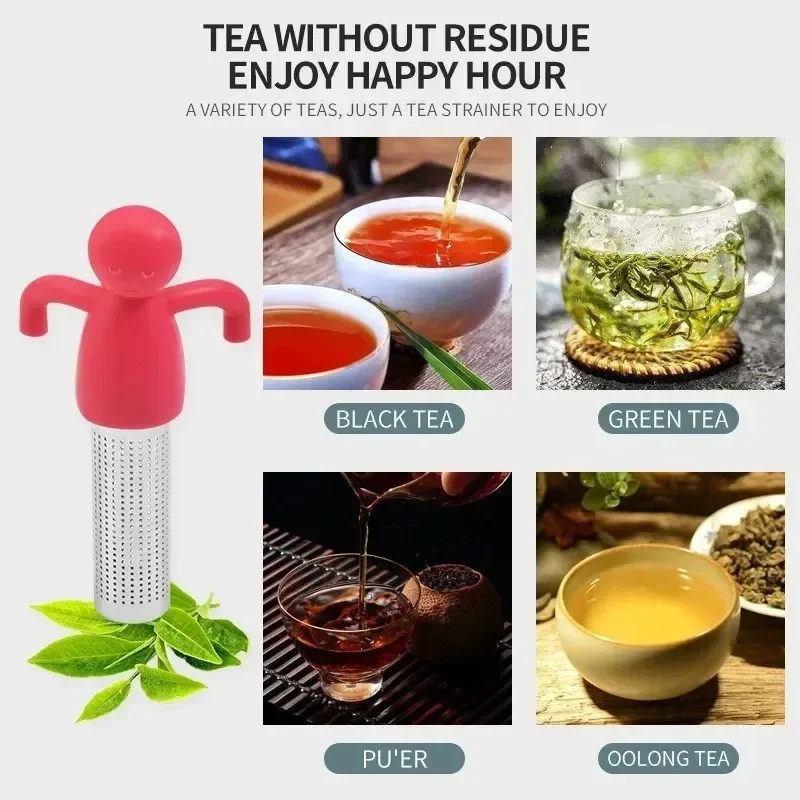 TEA WITHOUT RESIDUE
ENJOY HAPPY HOUR

A VARIETY OF TEAS, JUST A TEA STRAINER TO ENJOY

BLACK TEA

GREEN TEA

PU'ER

OOLONG TEA