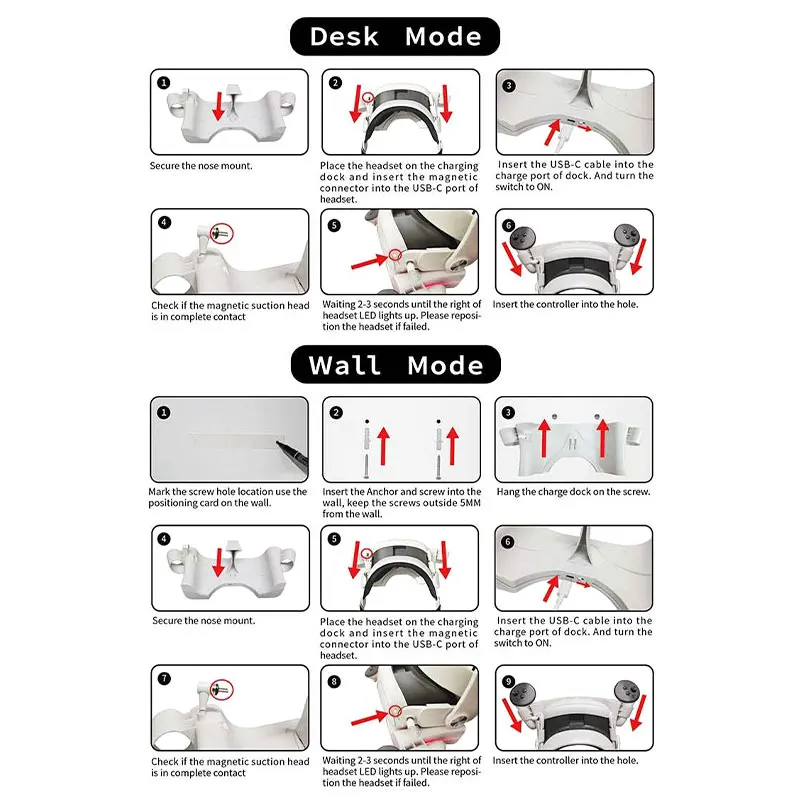 Desk Mode

1
Secure the nose mount.

2
Place the headset on the charging dock and insert the magnetic connector into the USB-C port of headset.

3
Insert the USB-C cable into the charge port of dock. And turn the switch to ON.

4
Check if the magnetic suction head is in complete contact

5
Waiting 2-3 seconds until the right of headset LED lights up. Please reposition the headset if failed.

6
Insert the controller into the hole.

Wall Mode

1
Mark the screw hole location use the positioning card on the wall.

2
Insert the Anchor and screw into the wall, keep the screws outside 5MM from the wall.

3
Hang the charge dock on the screw.

4
Secure the nose mount.

5
Place the headset on the charging dock and insert the magnetic connector into the USB-C port of headset.

6
Insert the USB-C cable into the charge port of dock. And turn the switch to ON.

7
Check if the magnetic suction head is in complete contact

8
Waiting 2-3 seconds until the right of headset LED lights up. Please reposition the headset if failed.

9
Insert the controller into the hole.