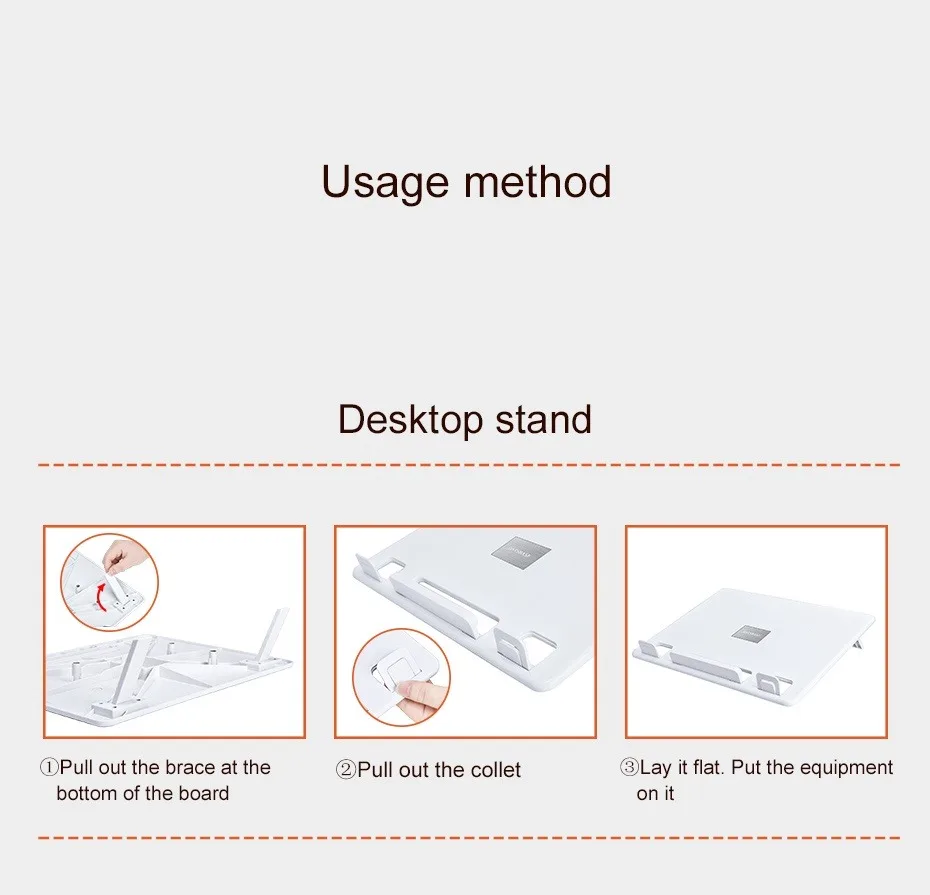 Usage method

Desktop stand

①Pull out the brace at the bottom of the board

②Pull out the collet

③Lay it flat. Put the equipment on it