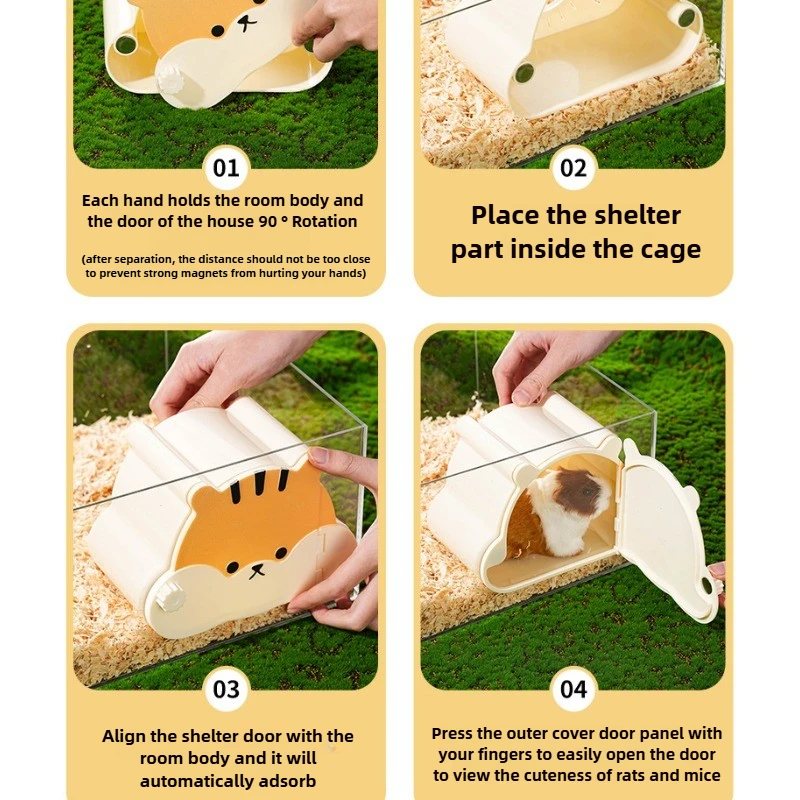 01

Each hand holds the room body and the door of the house 90 ° Rotation

(after separation, the distance should not be too close to prevent strong magnets from hurting your hands)

02

Place the shelter part inside the cage

03

Align the shelter door with the room body and it will automatically adsorb

04

Press the outer cover door panel with your fingers to easily open the door to view the cuteness of rats and mice