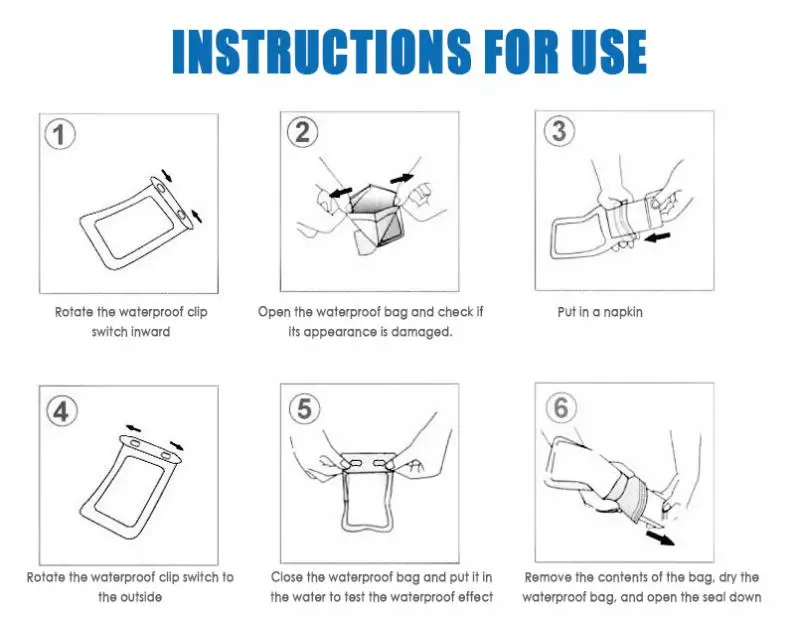 INSTRUCTIONS FOR USE

1
Rotate the waterproof clip switch inward

2
Open the waterproof bag and check if its appearance is damaged.

3
Put in a napkin

4
Rotate the waterproof clip switch to the outside

5
Close the waterproof bag and put it in the water to test the waterproof effect

6
Remove the contents of the bag, dry the waterproof bag, and open the seal down