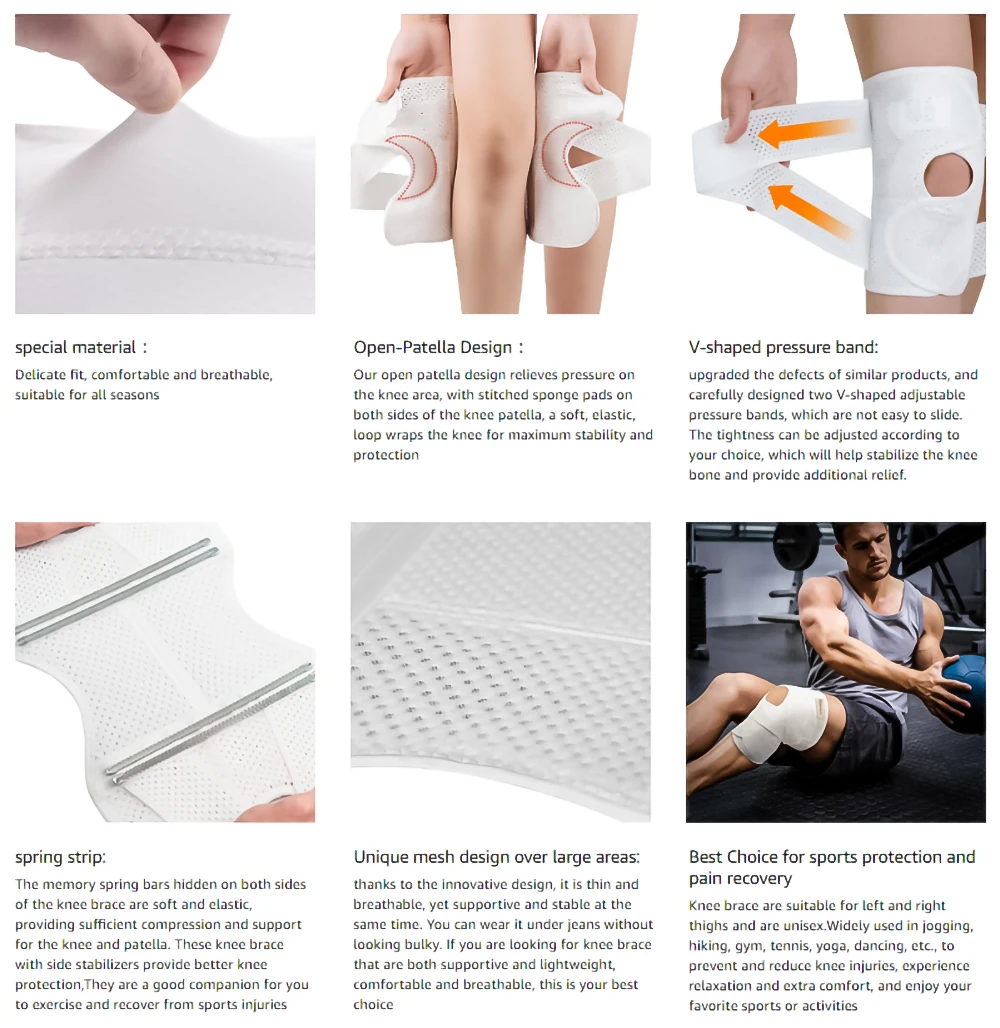 special material：

Delicate fit, comfortable and breathable, suitable for all seasons

Open-Patella Design：

Our open patella design relieves pressure on the knee area, with stitched sponge pads on both sides of the knee patella, a soft, elastic, loop wraps the knee for maximum stability and protection

V-shaped pressure band:

upgraded the defects of similar products, and carefully designed two V-shaped adjustable pressure bands, which are not easy to slide. The tightness can be adjusted according to your choice, which will help stabilize the knee bone and provide additional relief.

spring strip:

The memory spring bars hidden on both sides of the knee brace are soft and elastic, providing sufficient compression and support for the knee and patella. These knee brace with side stabilizers provide better knee protection,They are a good companion for you to exercise and recover from sports injuries

Unique mesh design over large areas:

thanks to the innovative design, it is thin and breathable, yet supportive and stable at the same time. You can wear it under jeans without looking bulky. If you are looking for knee brace that are both supportive and lightweight, comfortable and breathable, this is your best choice

Best Choice for sports protection and pain recovery

Knee brace are suitable for left and right thighs and are unisex.Widely used in jogging, hiking, gym, tennis, yoga, dancing, etc., to prevent and reduce knee injuries, experience relaxation and extra comfort, and enjoy your favorite sports or activities