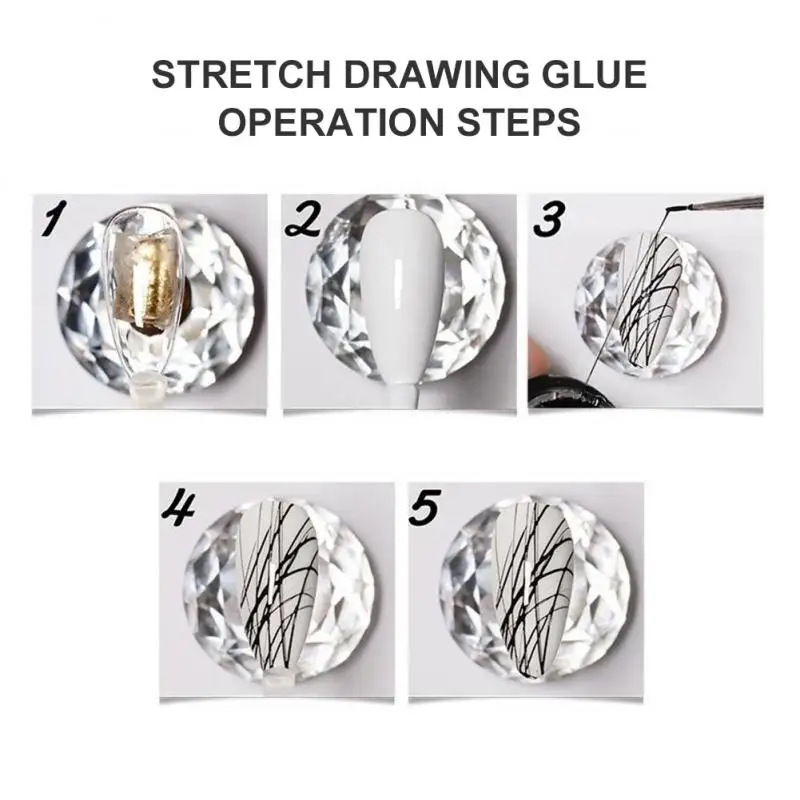 STRETCH DRAWING GLUE OPERATION STEPS

1

2

3

4

5