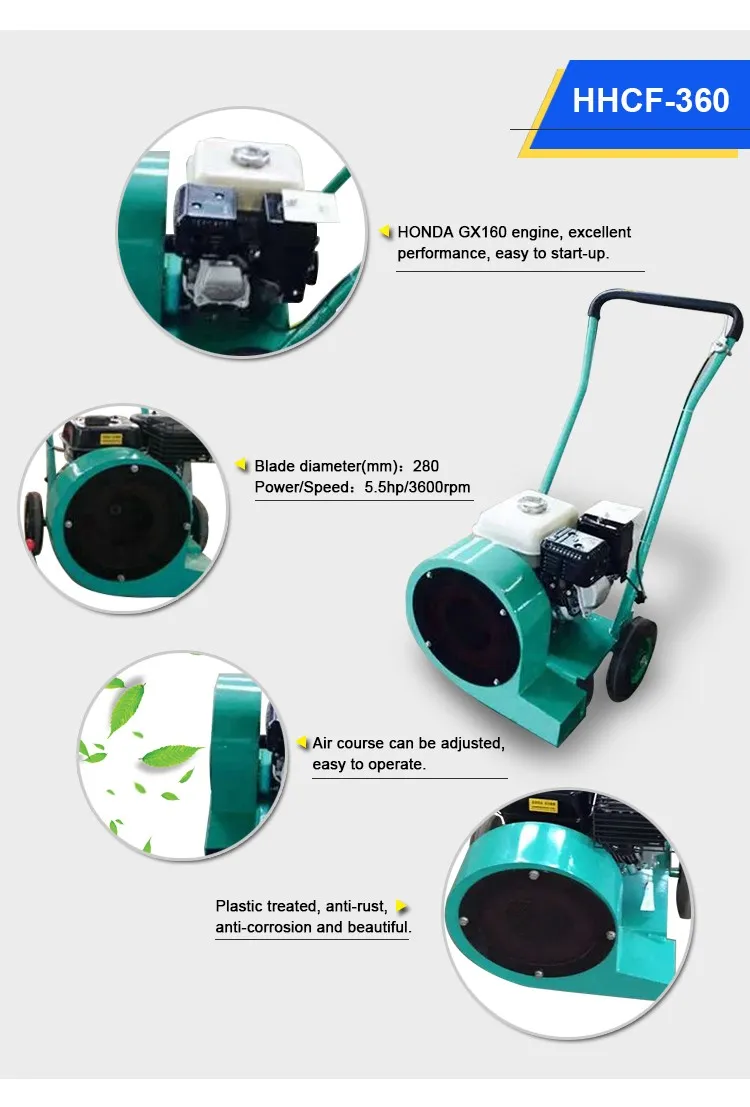 HHCF-360

HONDA GX160 engine, excellent performance, easy to start-up.

Blade diameter(mm)：280
Power/Speed：5.5hp/3600rpm

Air course can be adjusted, easy to operate.

Plastic treated, anti-rust, anti-corrosion and beautiful.