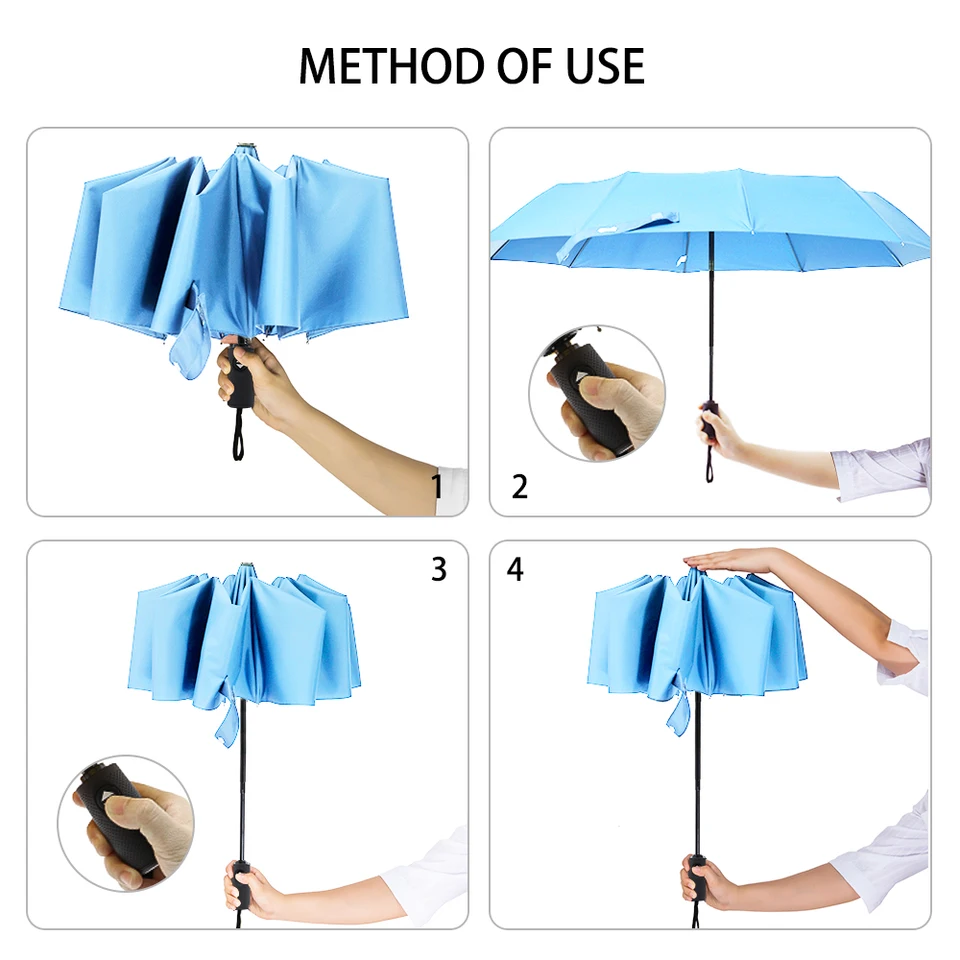 METHOD OF USE

1

2

3

4