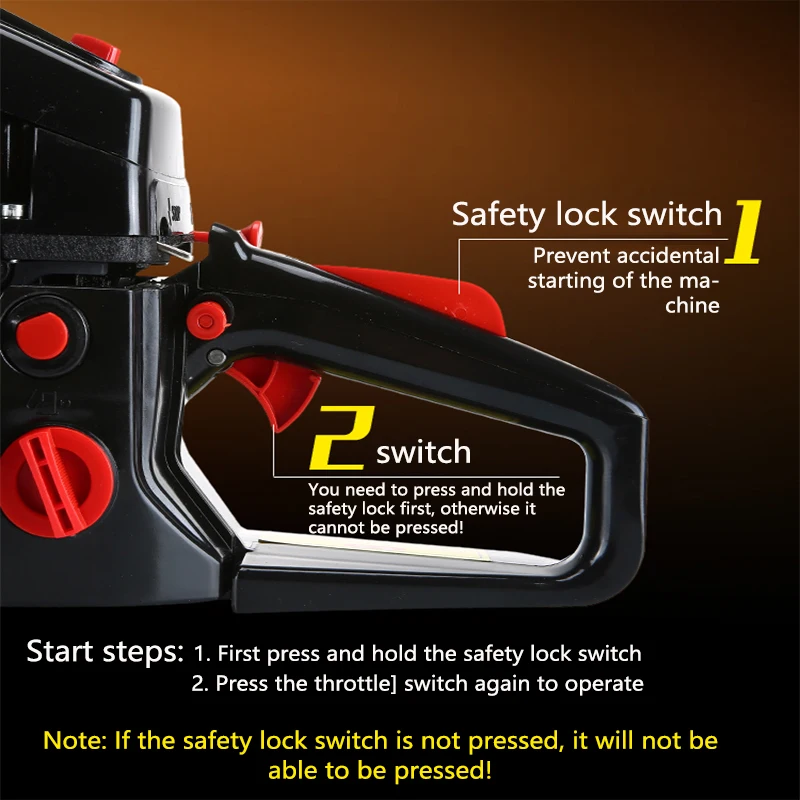 Safety lock switch 1
Prevent accidental starting of the machine

2 switch
You need to press and hold the safety lock first, otherwise it cannot be pressed!

Start steps: 1. First press and hold the safety lock switch
2. Press the throttle] switch again to operate

Note: If the safety lock switch is not pressed, it will not be able to be pressed!