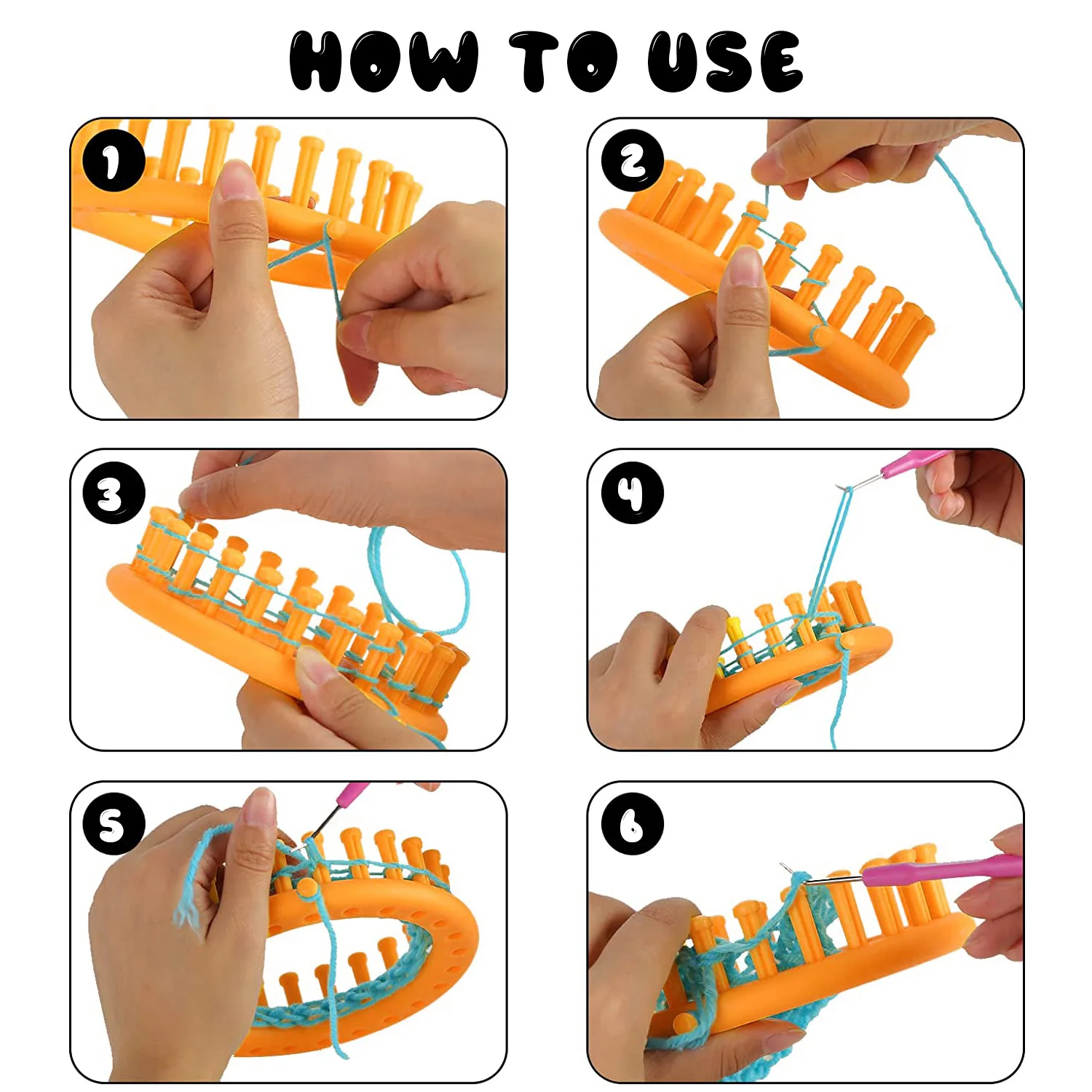 HOW TO USE

1

2

3

4

5

6