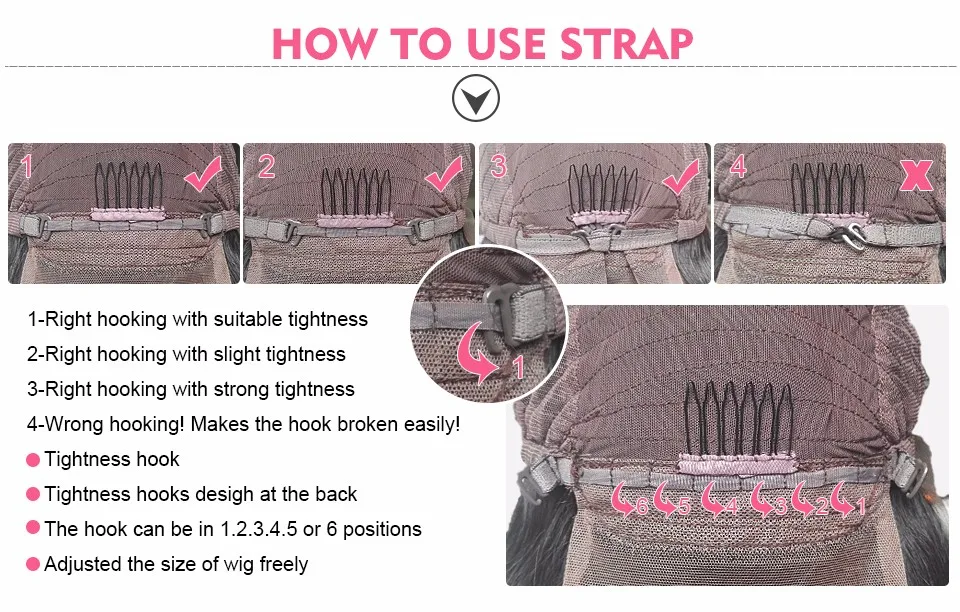 HOW TO USE STRAP

1

2

3

4

1-Right hooking with suitable tightness

2-Right hooking with slight tightness

3-Right hooking with strong tightness

4-Wrong hooking! Makes the hook broken easily!

Tightness hook

Tightness hooks desigh at the back

The hook can be in 1.2.3.4.5 or 6 positions

Adjusted the size of wig freely

1

6 5 4 3 2 1