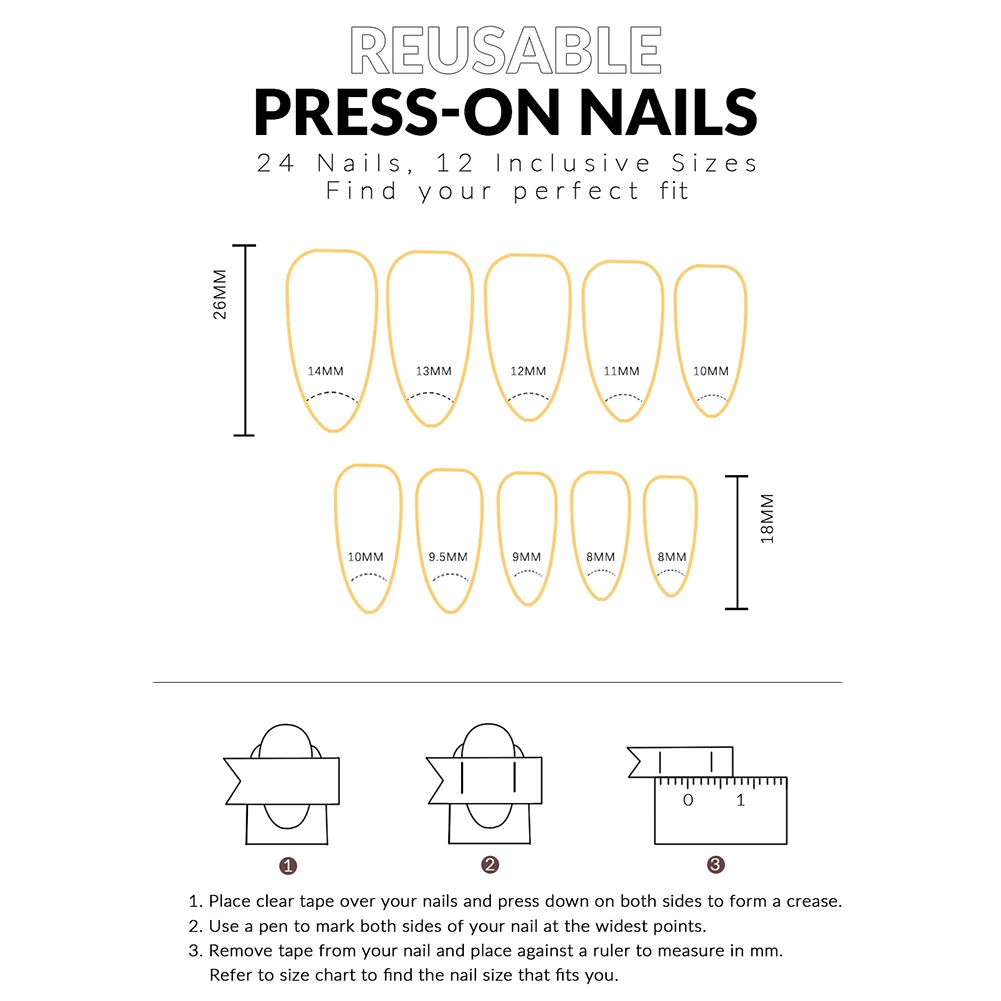 REUSABLE
PRESS-ON NAILS
24 Nails, 12 Inclusive Sizes
Find your perfect fit

26MM
14MM
13MM
12MM
11MM
10MM

10MM
9.5MM
9MM
8MM
8MM
18MM

0 1

1
2
3

1. Place clear tape over your nails and press down on both sides to form a crease.
2. Use a pen to mark both sides of your nail at the widest points.
3. Remove tape from your nail and place against a ruler to measure in mm. Refer to size chart to find the nail size that fits you.