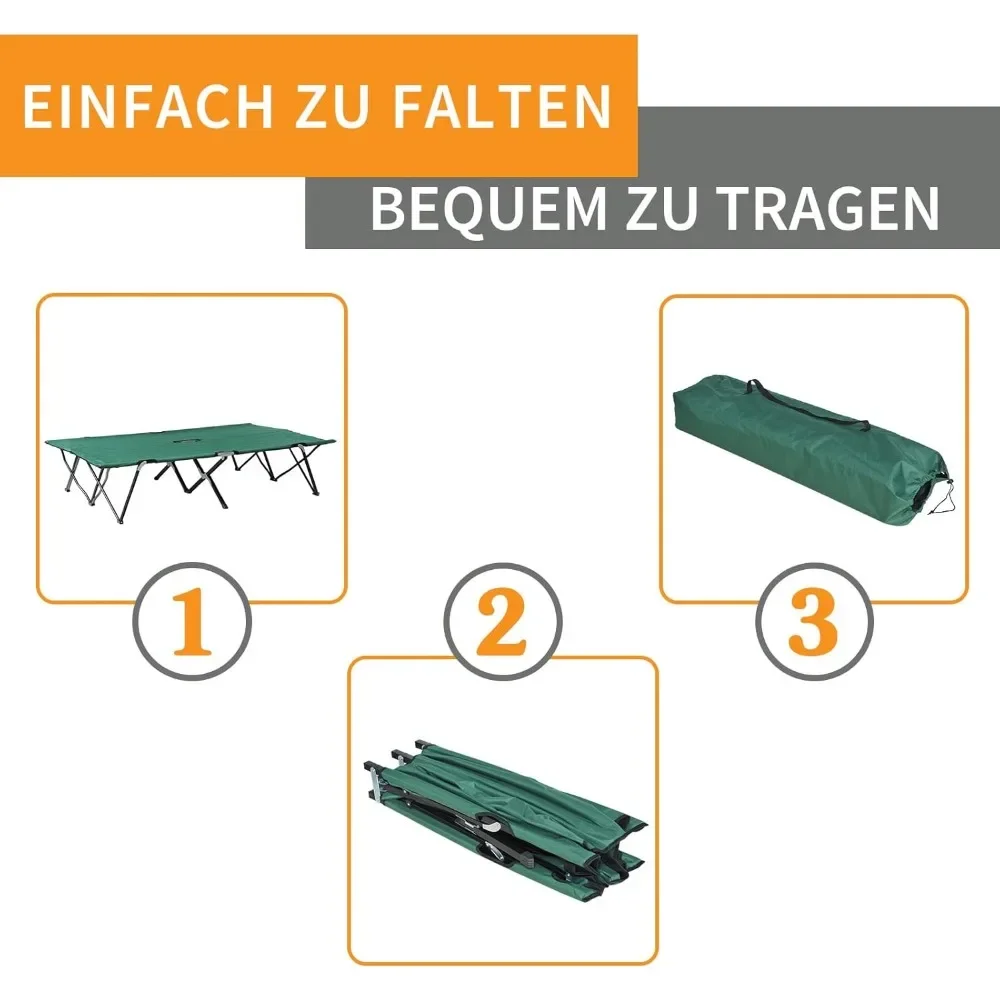 EINFACH ZU FALTEN

BEQUEM ZU TRAGEN

1

2

3