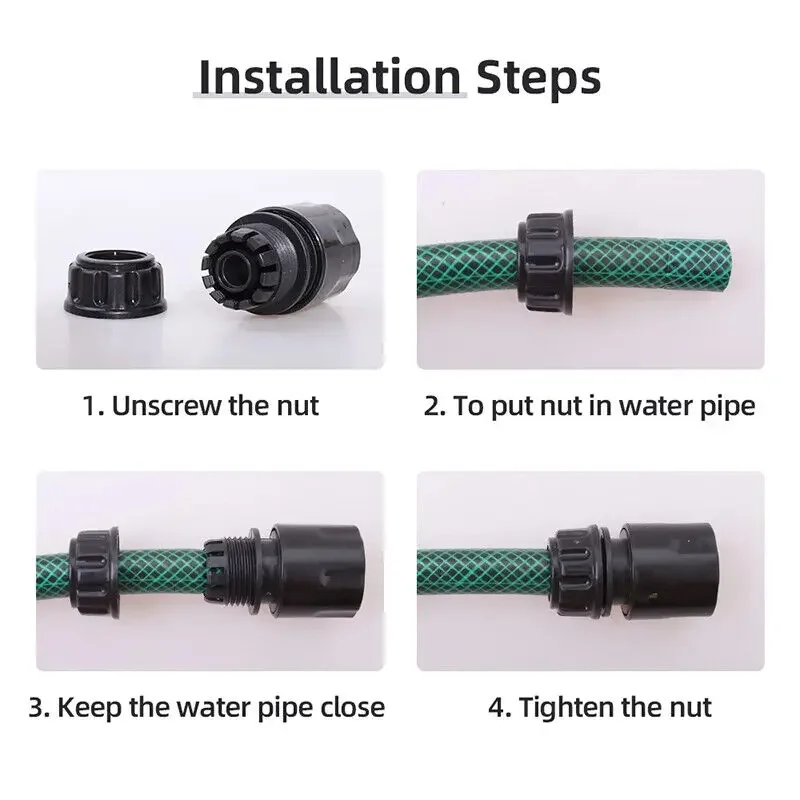 Installation Steps

1. Unscrew the nut

2. To put nut in water pipe

3. Keep the water pipe close

4. Tighten the nut