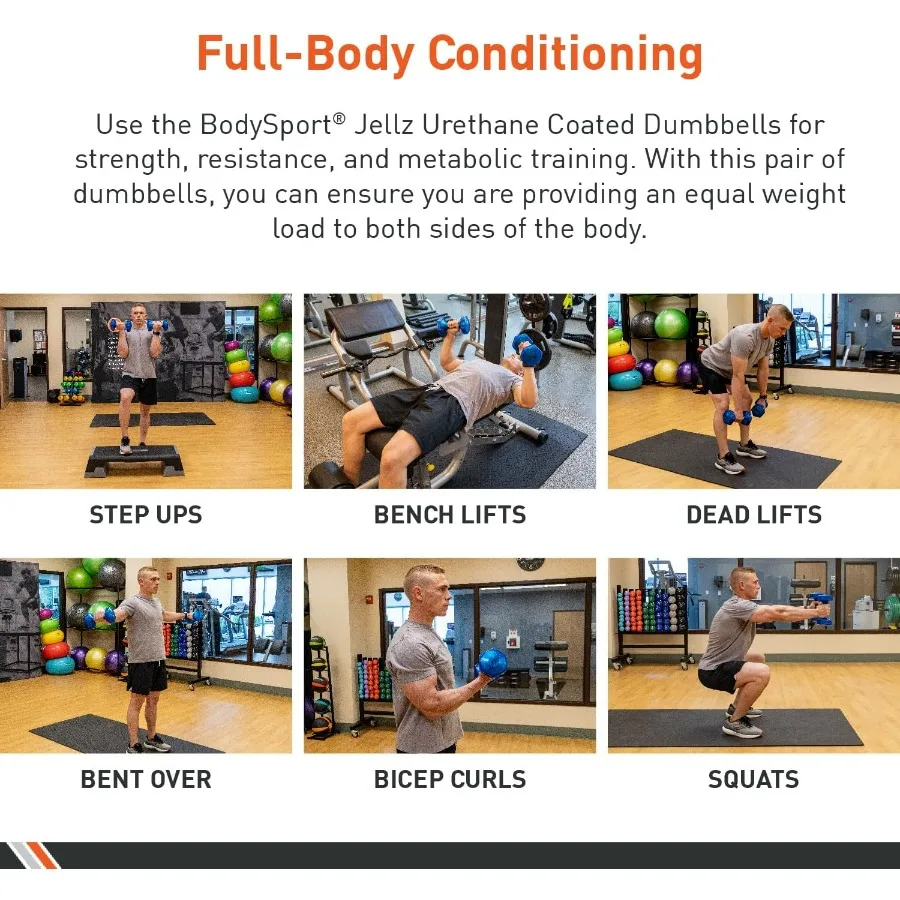 Full-Body Conditioning

Use the BodySport® Jellz Urethane Coated Dumbbells for strength, resistance, and metabolic training. With this pair of dumbbells, you can ensure you are providing an equal weight load to both sides of the body.

STEP UPS

BENCH LIFTS

DEAD LIFTS

BENT OVER

BICEP CURLS

SQUATS