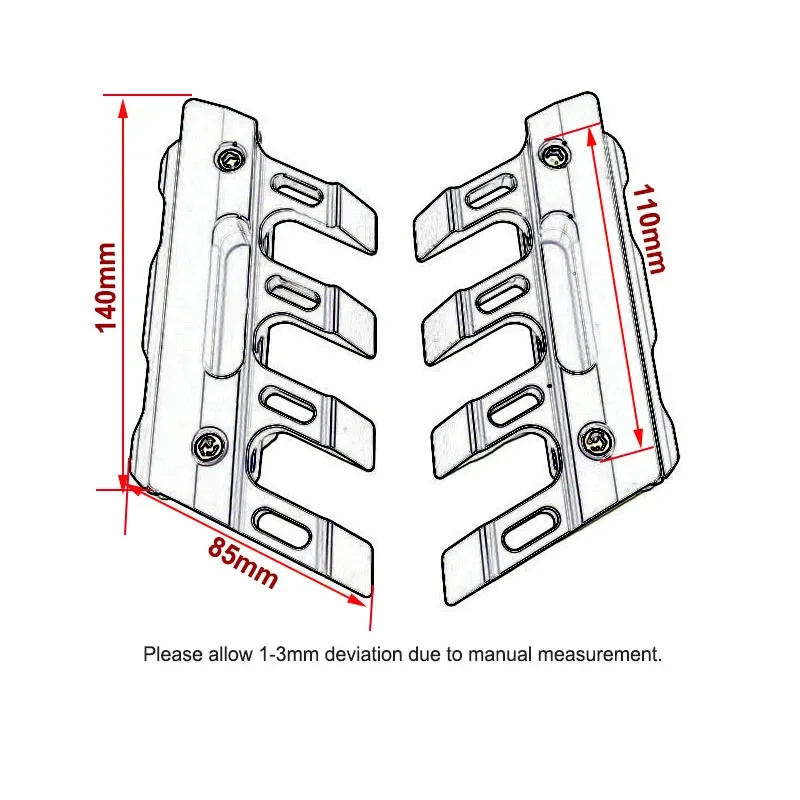 140mm

110mm

85mm

Please allow 1-3mm deviation due to manual measurement.