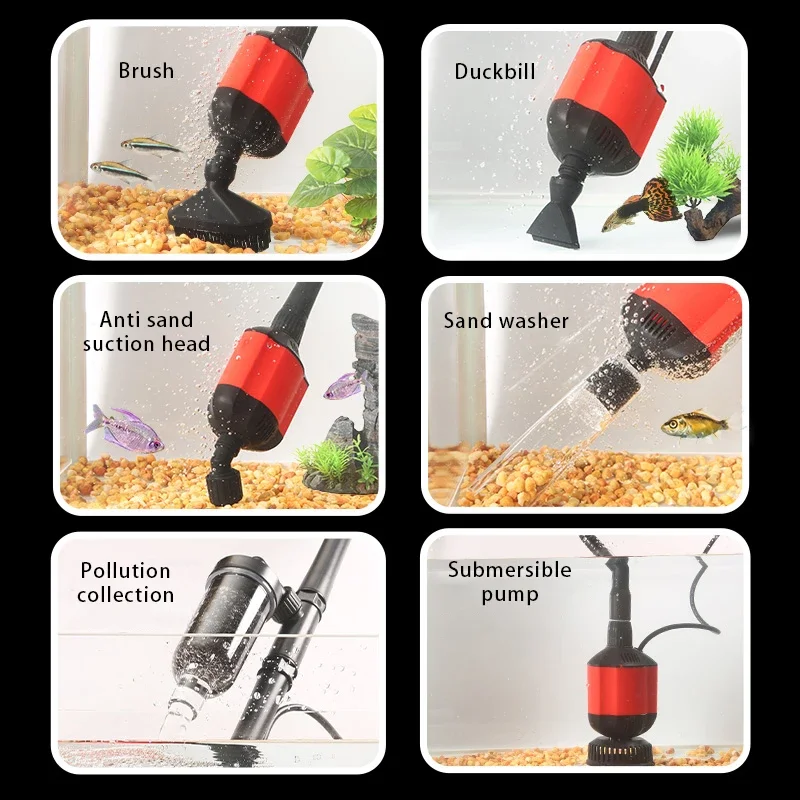 Brush

Duckbill

Anti sand suction head

Sand washer

Pollution collection

Submersible pump