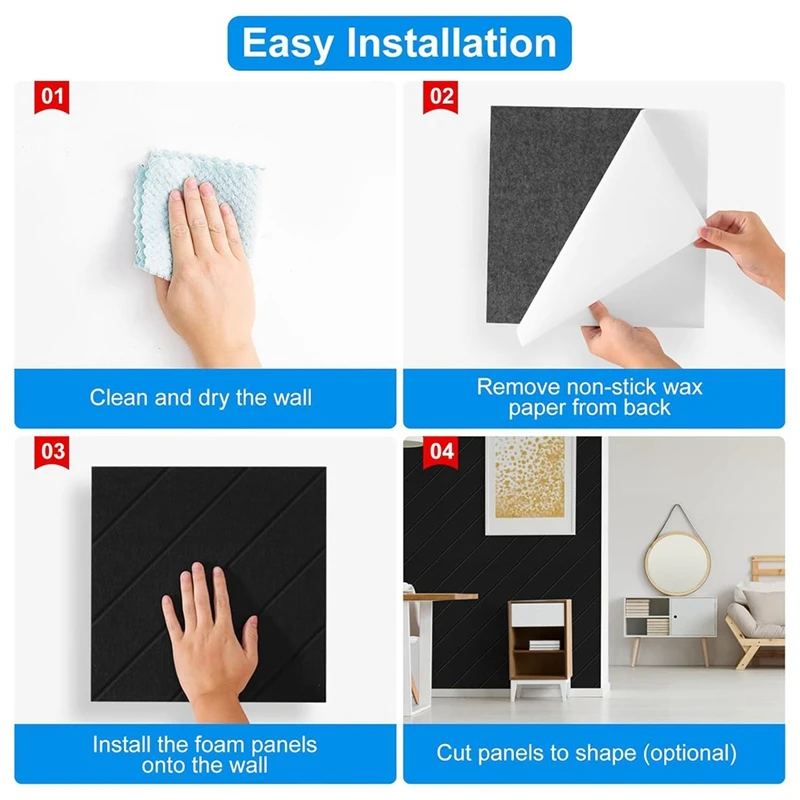 Easy Installation

01

Clean and dry the wall

02

Remove non-stick wax paper from back

03

Install the foam panels onto the wall

04

Cut panels to shape (optional)