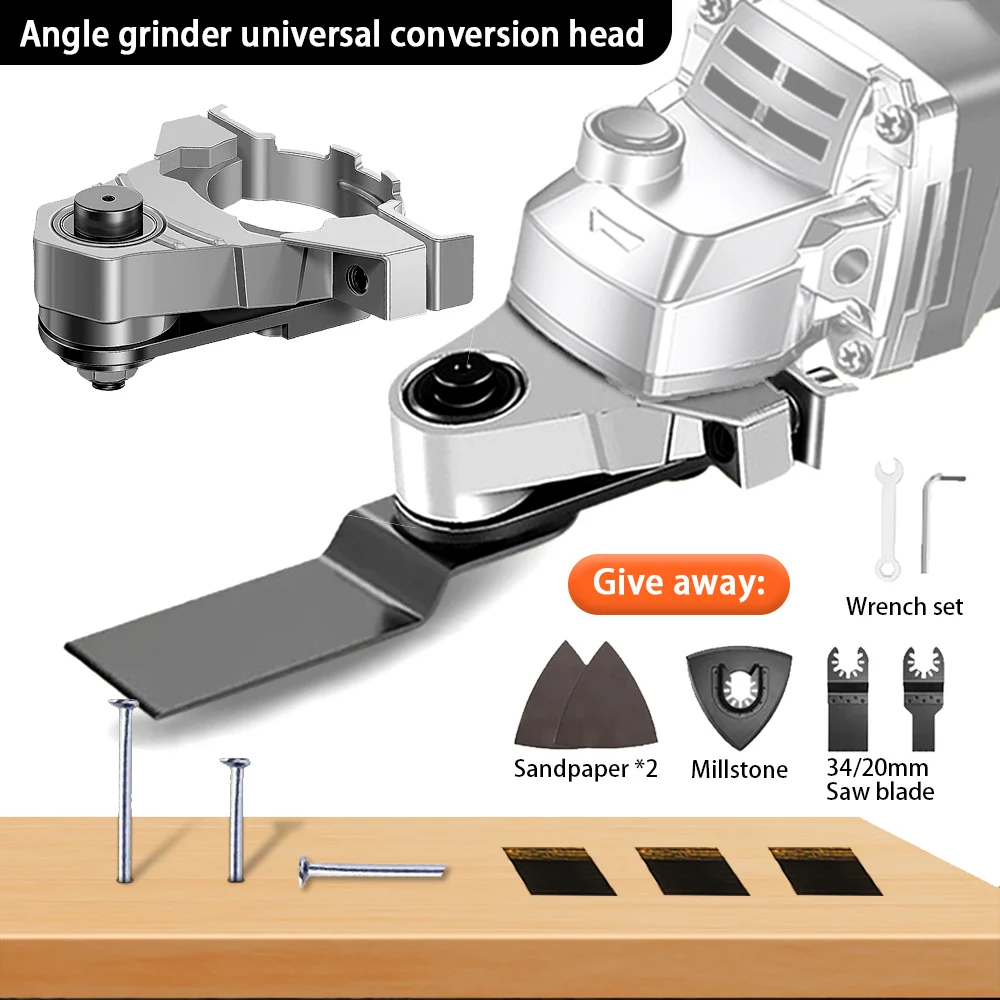 Angle grinder universal conversion head

Give away:

Wrench set

Sandpaper *2

Millstone

34/20mm Saw blade