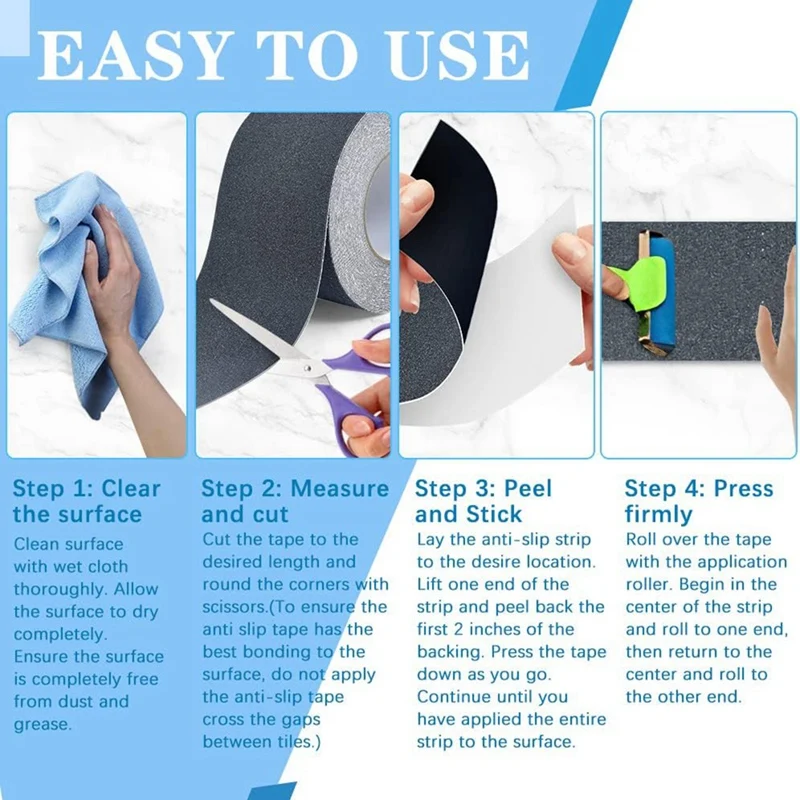 EASY TO USE

Step 1: Clear the surface
Clean surface with wet cloth thoroughly. Allow the surface to dry completely.
Ensure the surface is completely free from dust and grease.

Step 2: Measure and cut
Cut the tape to the desired length and round the corners with scissors.(To ensure the anti slip tape has the best bonding to the surface, do not apply the anti-slip tape cross the gaps between tiles.)

Step 3: Peel and Stick
Lay the anti-slip strip to the desire location. Lift one end of the strip and peel back the first 2 inches of the backing. Press the tape down as you go. Continue until you have applied the entire strip to the surface.

Step 4: Press firmly
Roll over the tape with the application roller. Begin in the center of the strip and roll to one end, then return to the center and roll to the other end.