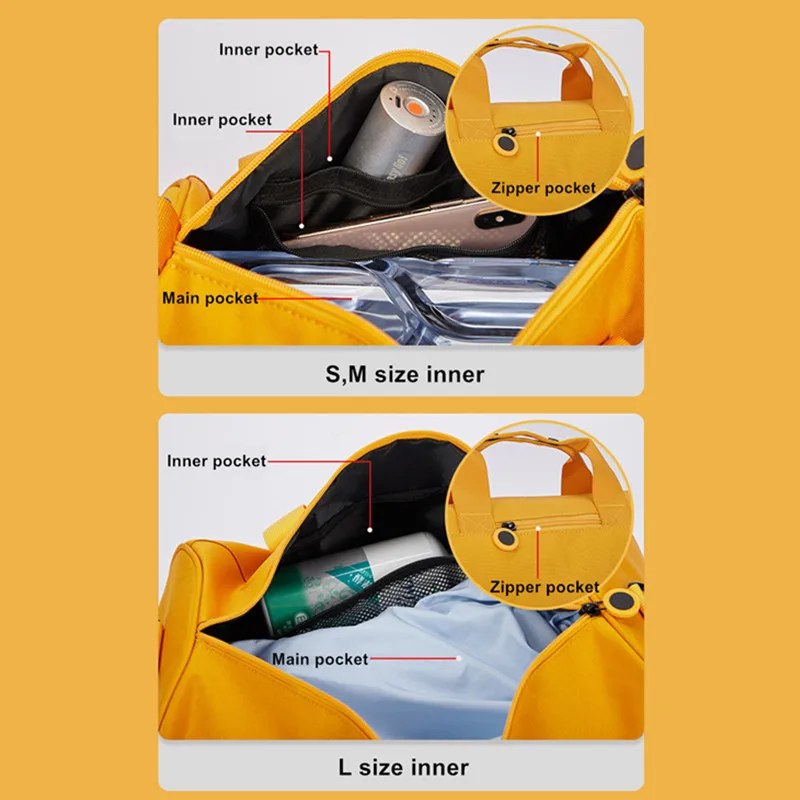 Inner pocket

Inner pocket

Zipper pocket

Main pocket

S,M size inner

Inner pocket

Zipper pocket

Main pocket

L size inner