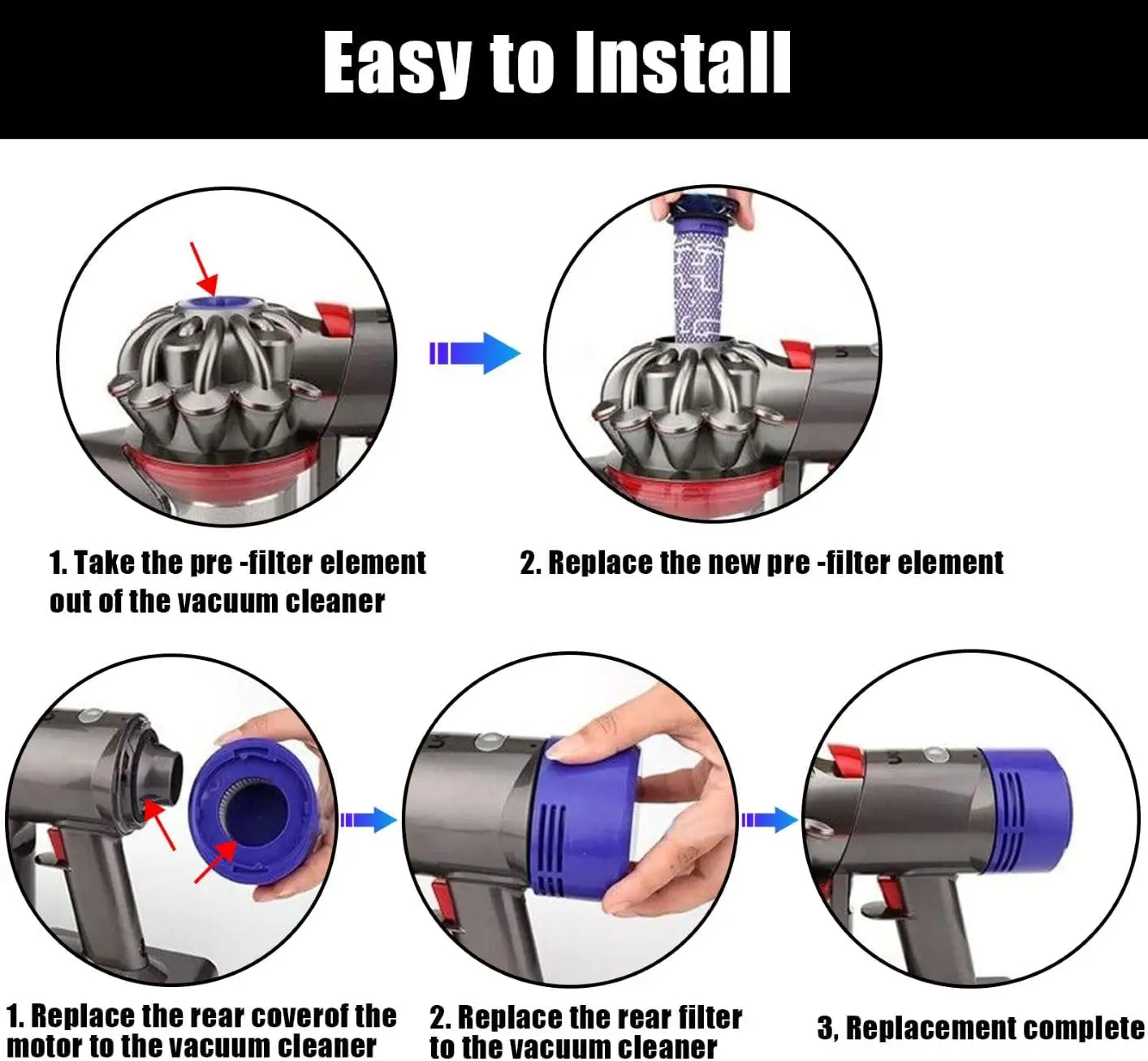 Easy to Install

1. Take the pre -filter element out of the vacuum cleaner

2. Replace the new pre -filter element

1. Replace the rear coverof the motor to the vacuum cleaner

2. Replace the rear filter to the vacuum cleaner

3, Replacement complete