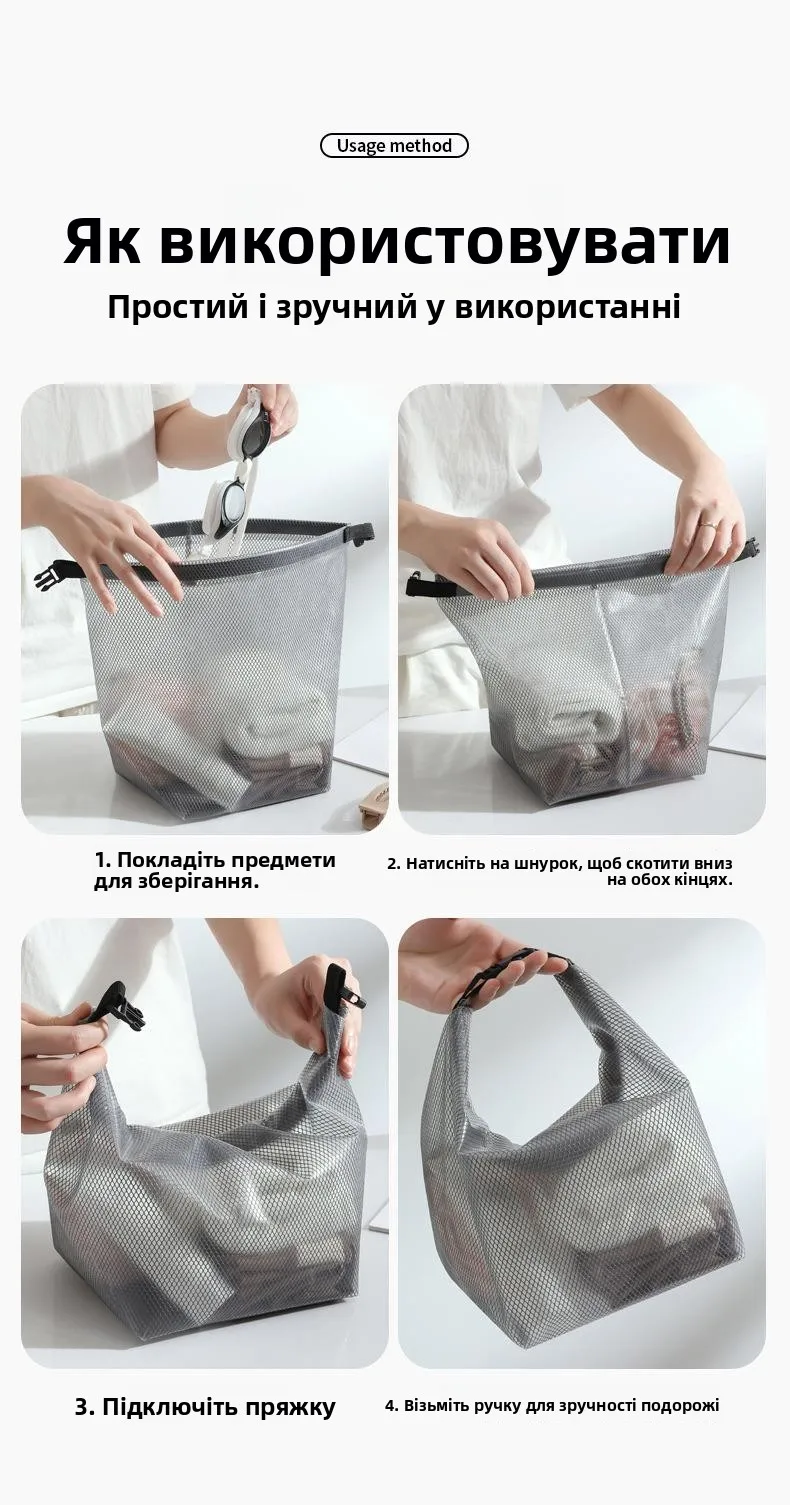 Usage method

Як використовувати

Простий і зручний у використанні

1. Покладіть предмети для зберігання.

2. Натисніть на шнурок, щоб скотити вниз на обох кінцях.

3. Підключіть пряжку

4. Візьміть ручку для зручності подорожі