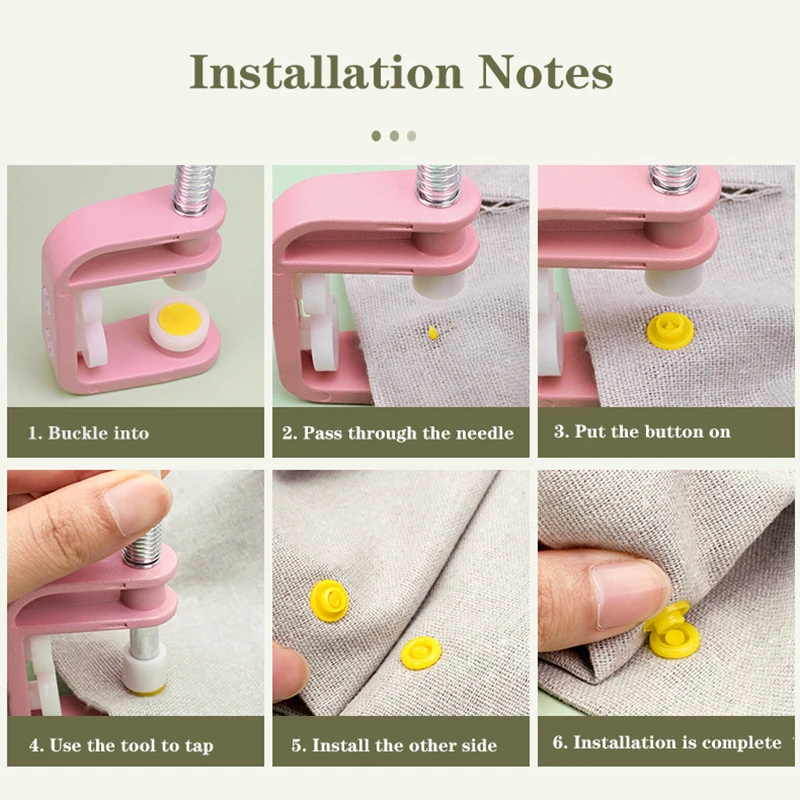 Installation Notes

1. Buckle into

2. Pass through the needle

3. Put the button on

4. Use the tool to tap

5. Install the other side

6. Installation is complete