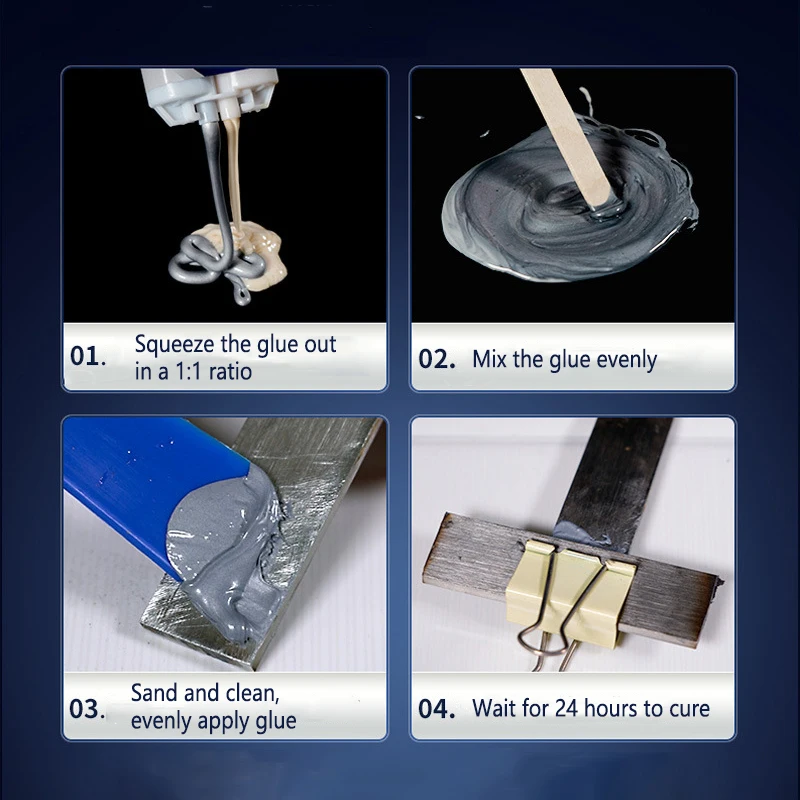 01. Squeeze the glue out in a 1:1 ratio

02. Mix the glue evenly

03. Sand and clean, evenly apply glue

04. Wait for 24 hours to cure