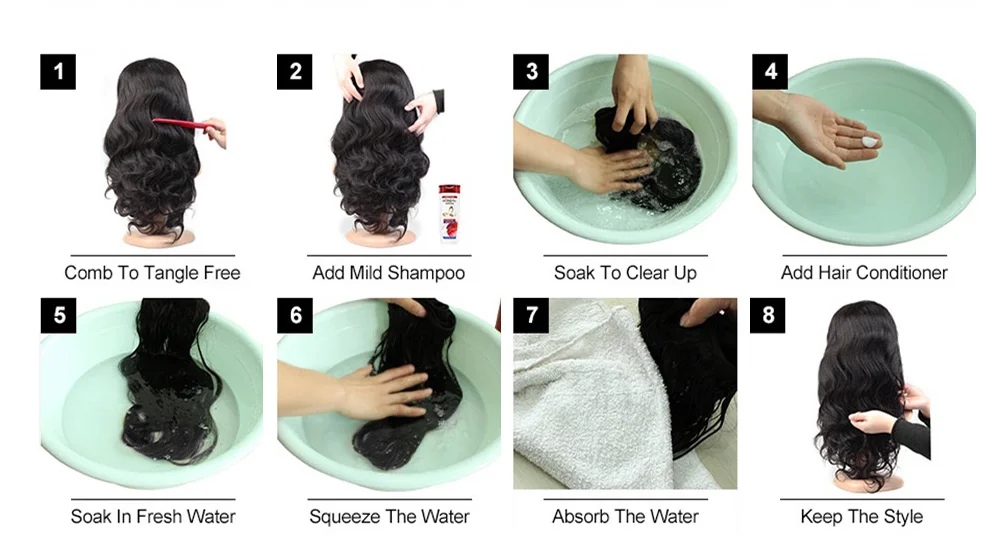 1
Comb To Tangle Free

2
Add Mild Shampoo

3
Soak To Clear Up

4
Add Hair Conditioner

5
Soak In Fresh Water

6
Squeeze The Water

7
Absorb The Water

8
Keep The Style