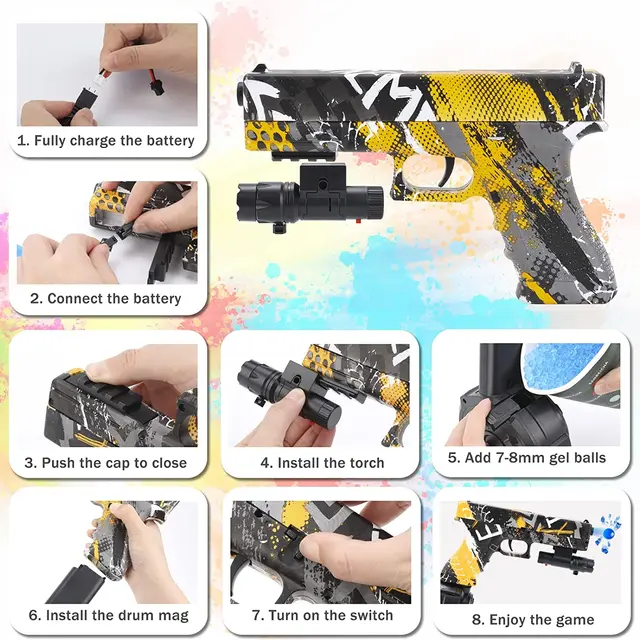 1. Fully charge the battery

2. Connect the battery

3. Push the cap to close

4. Install the torch

5. Add 7-8mm gel balls

6. Install the drum mag

7. Turn on the switch

8. Enjoy the game