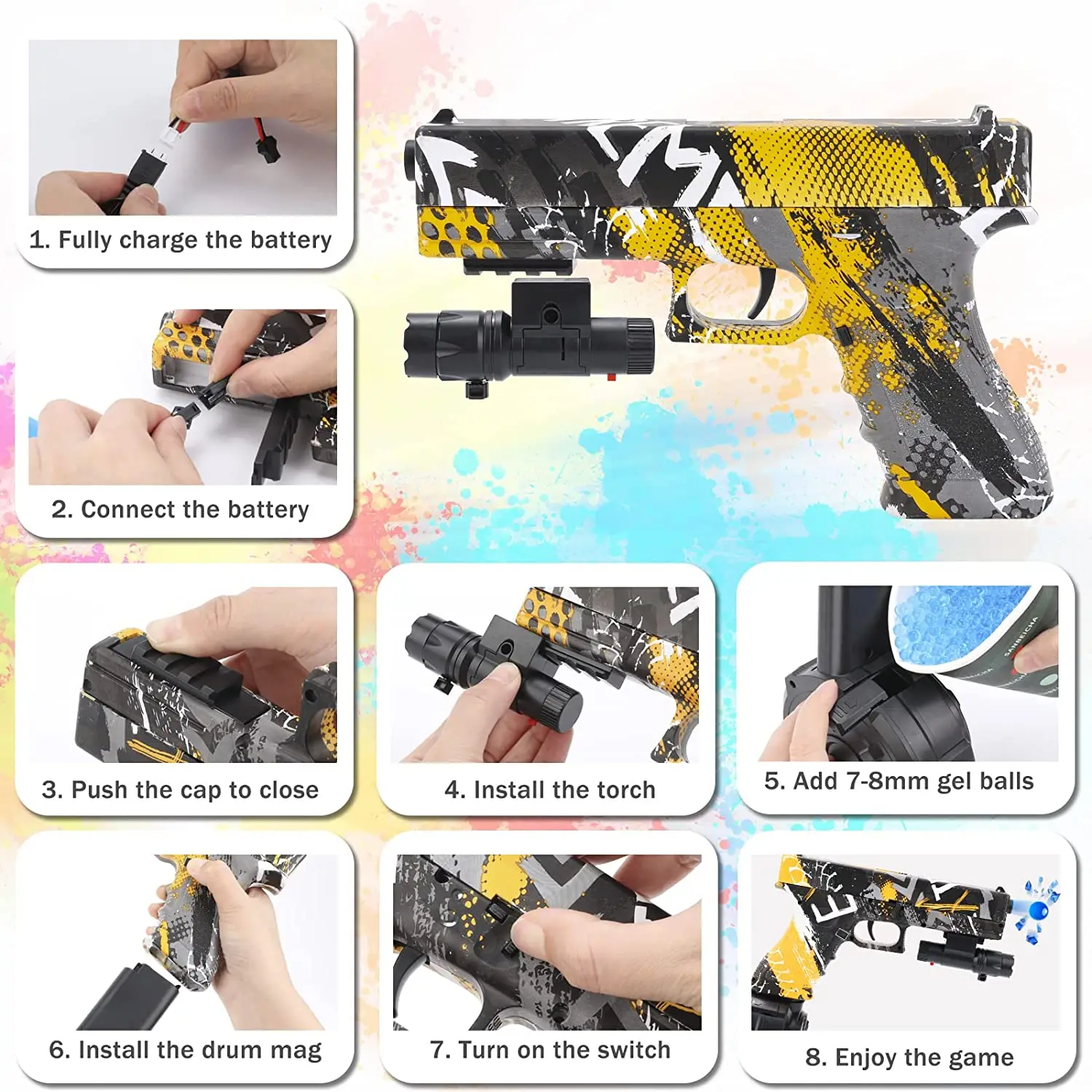 1. Fully charge the battery

2. Connect the battery

3. Push the cap to close

4. Install the torch

5. Add 7-8mm gel balls

6. Install the drum mag

7. Turn on the switch

8. Enjoy the game