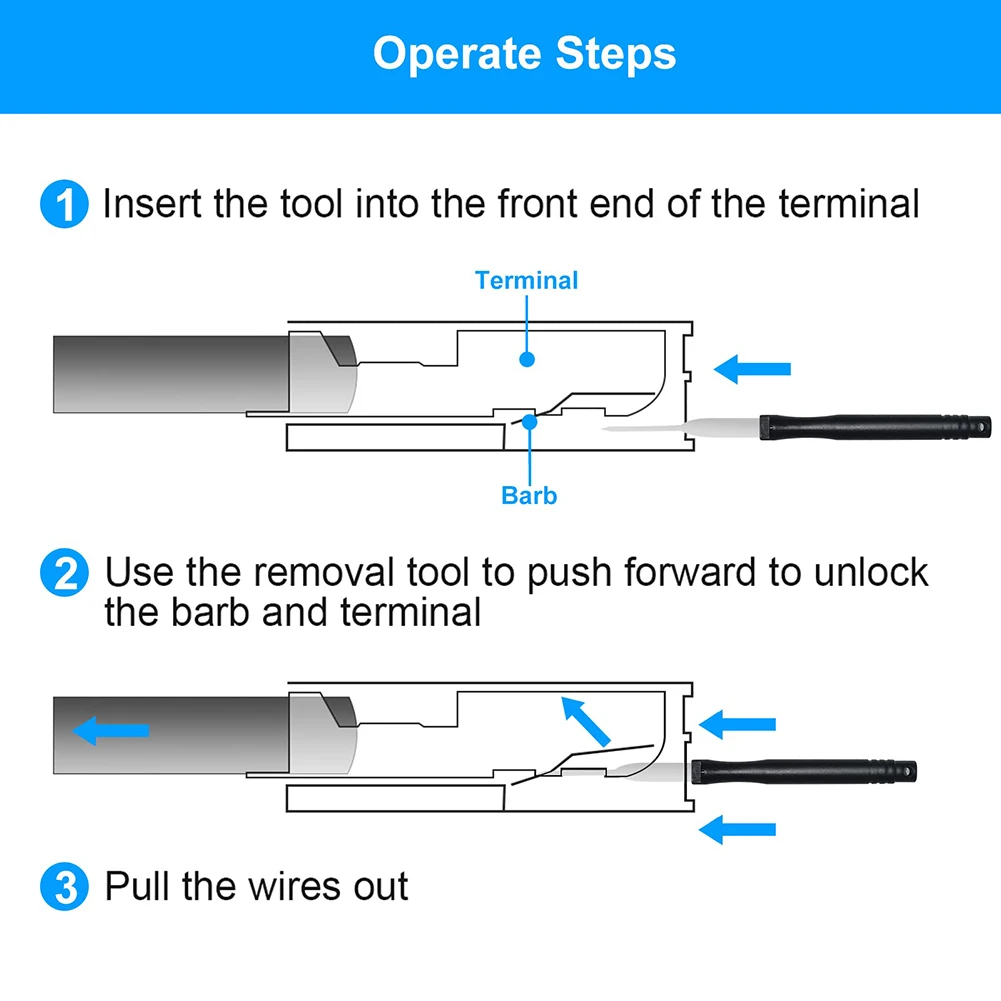 Operate Steps

1 Insert the tool into the front end of the terminal

Terminal

Barb

2 Use the removal tool to push forward to unlock the barb and terminal

3 Pull the wires out