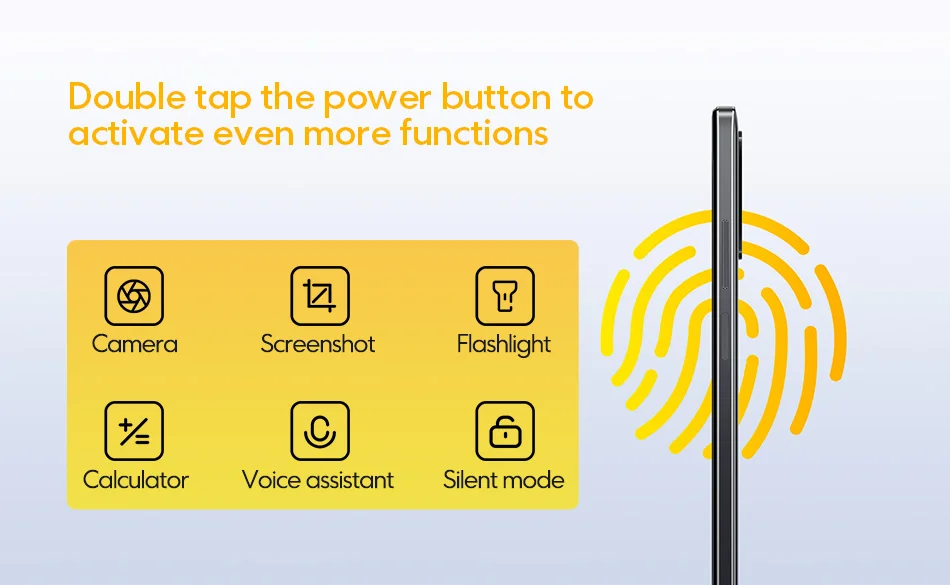 Double tap the power button to activate even more functions

Camera

Screenshot

Flashlight

Calculator

Voice assistant

Silent mode