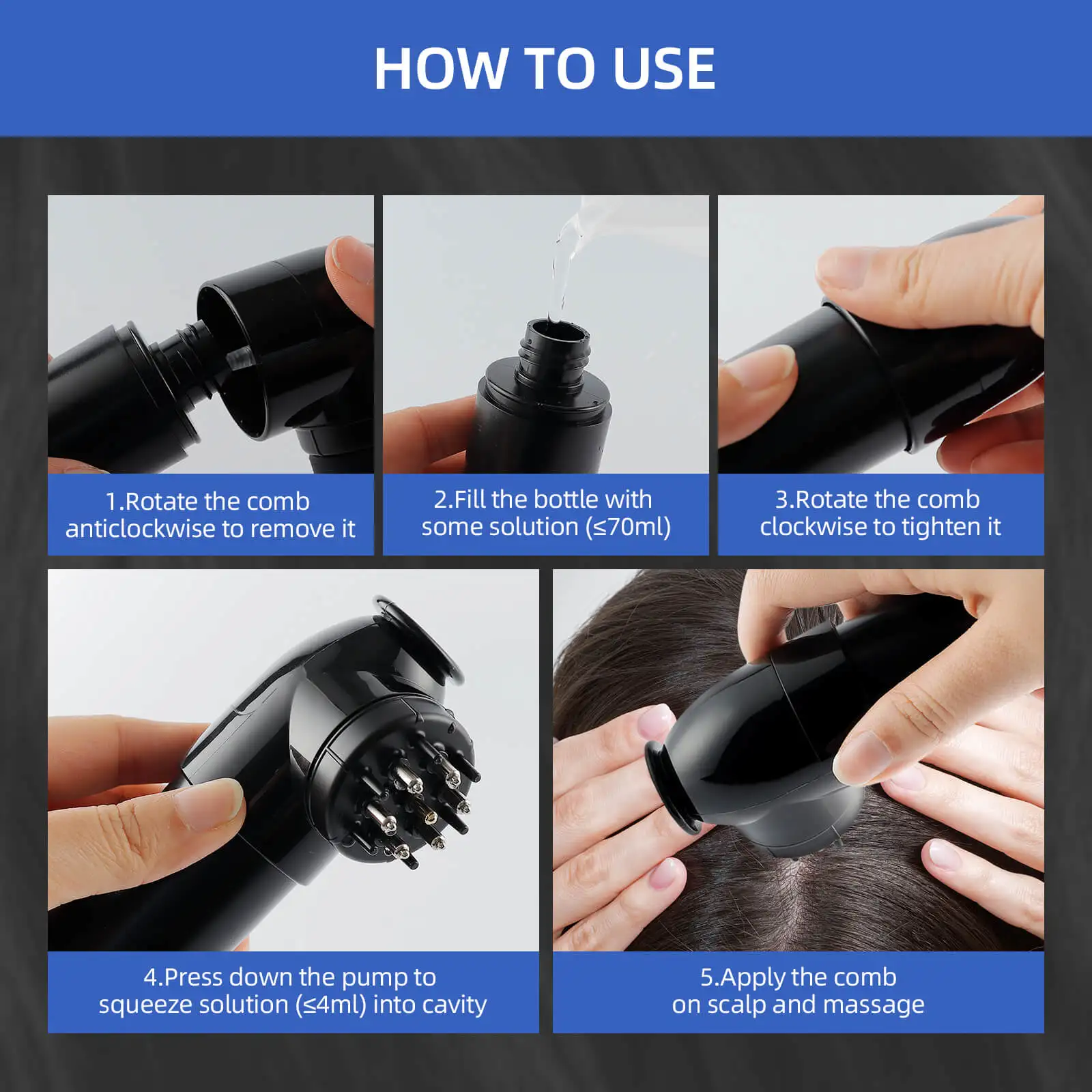 HOW TO USE

1.Rotate the comb anticlockwise to remove it

2.Fill the bottle with some solution (≤70ml)

3.Rotate the comb clockwise to tighten it

4.Press down the pump to squeeze solution (≤4ml) into cavity

5.Apply the comb on scalp and massage