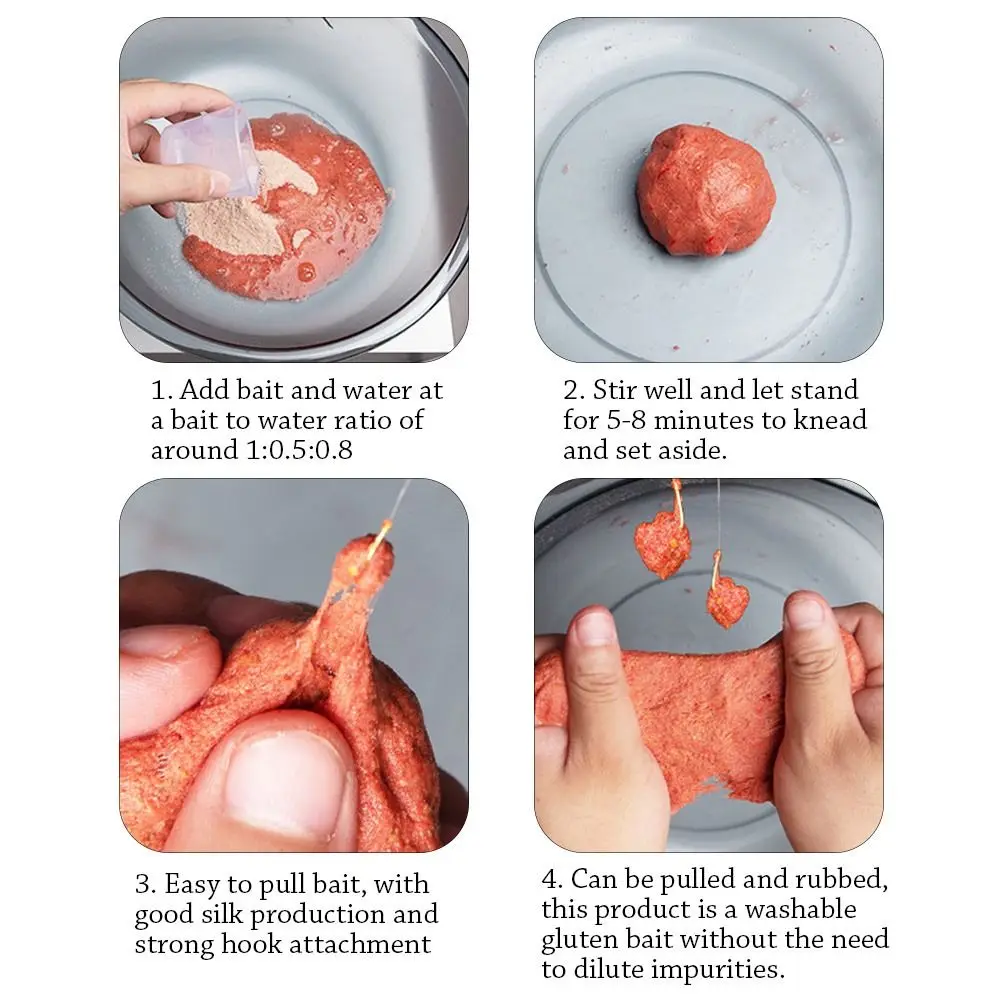 1. Add bait and water at a bait to water ratio of around 1:0.5:0.8

2. Stir well and let stand for 5-8 minutes to knead and set aside.

3. Easy to pull bait, with good silk production and strong hook attachment

4. Can be pulled and rubbed, this product is a washable gluten bait without the need to dilute impurities.