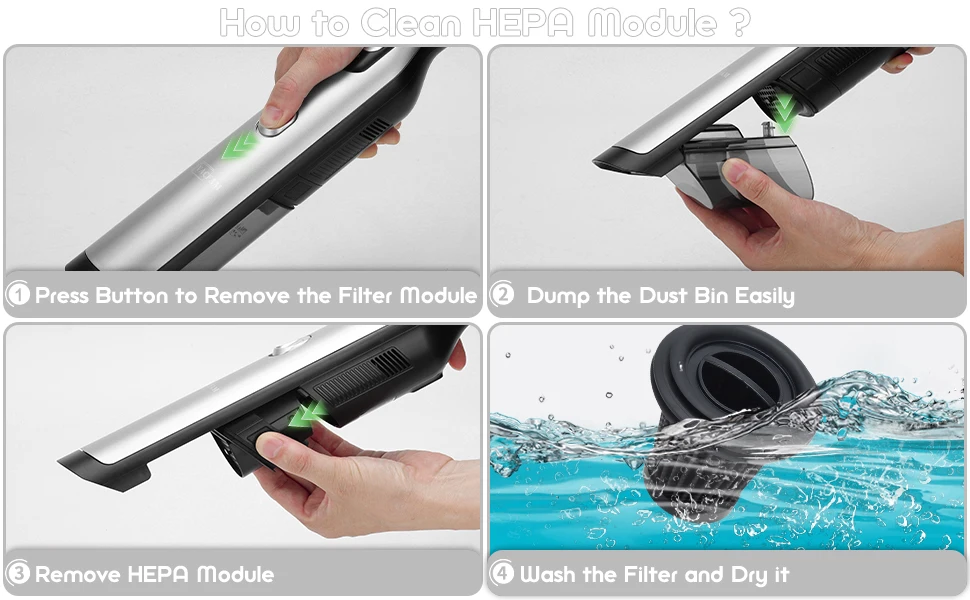 How to Clean HEPA Module ?

1 Press Button to Remove the Filter Module

2 Dump the Dust Bin Easily

3 Remove HEPA Module

4 Wash the Filter and Dry it