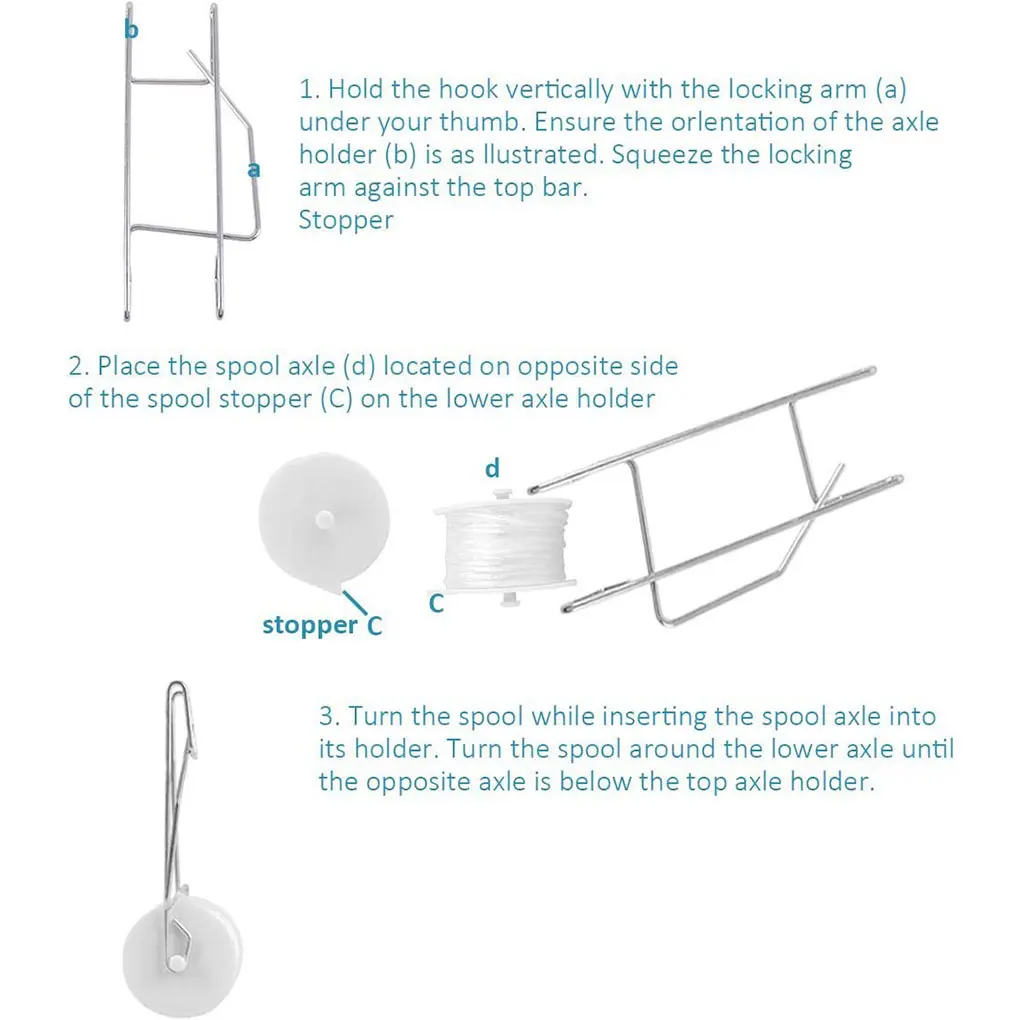 b

a

1. Hold the hook vertically with the locking arm (a) under your thumb. Ensure the orlentation of the axle holder (b) is as llustrated. Squeeze the locking arm against the top bar.
Stopper

2. Place the spool axle (d) located on opposite side of the spool stopper (C) on the lower axle holder

d

C

stopper C

3. Turn the spool while inserting the spool axle into its holder. Turn the spool around the lower axle until the opposite axle is below the top axle holder.