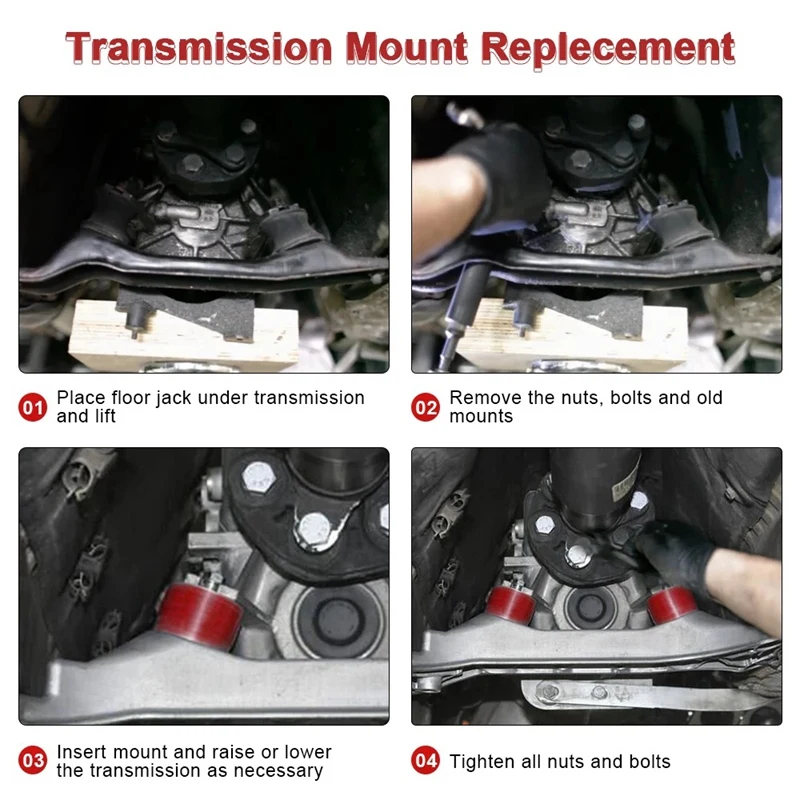 Transmission Mount Replecement

01 Place floor jack under transmission and lift

02 Remove the nuts, bolts and old mounts

03 Insert mount and raise or lower the transmission as necessary

04 Tighten all nuts and bolts