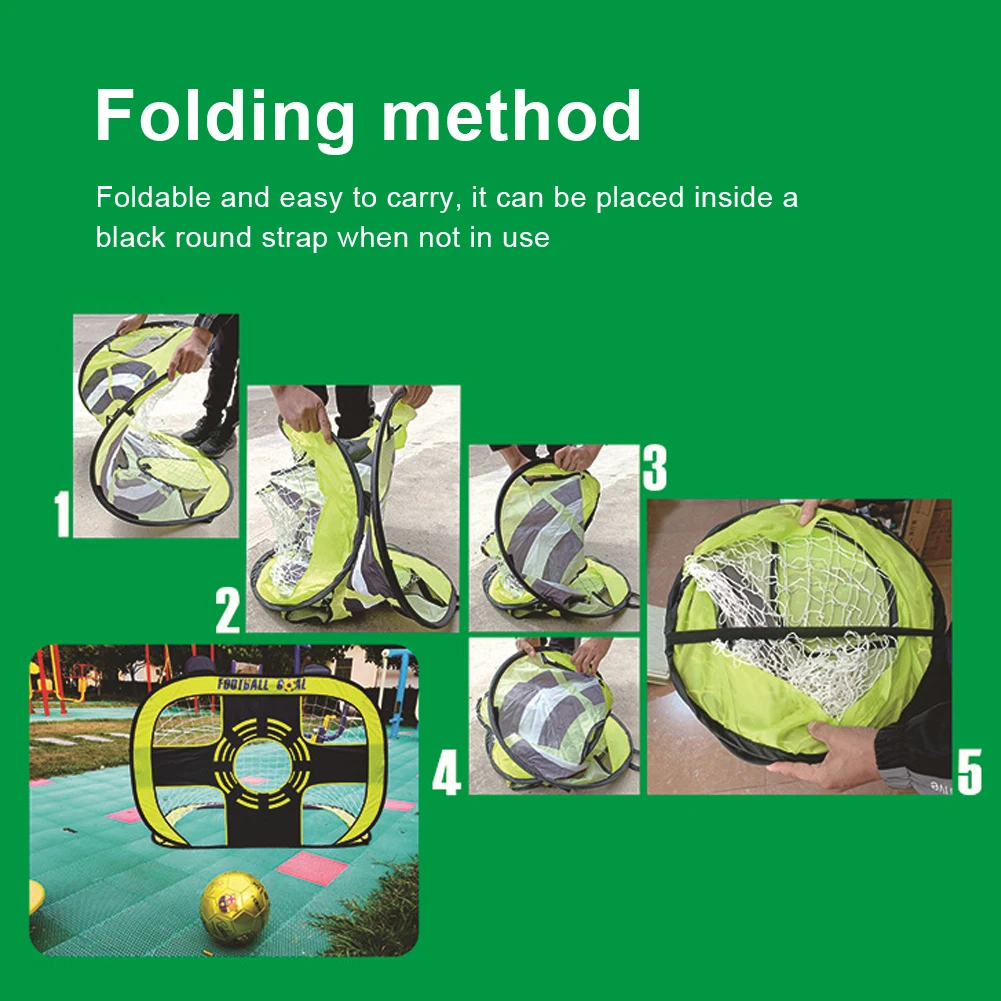 Folding method

Foldable and easy to carry, it can be placed inside a black round strap when not in use

1

2

3

FOOTBALL GOAL

4

5