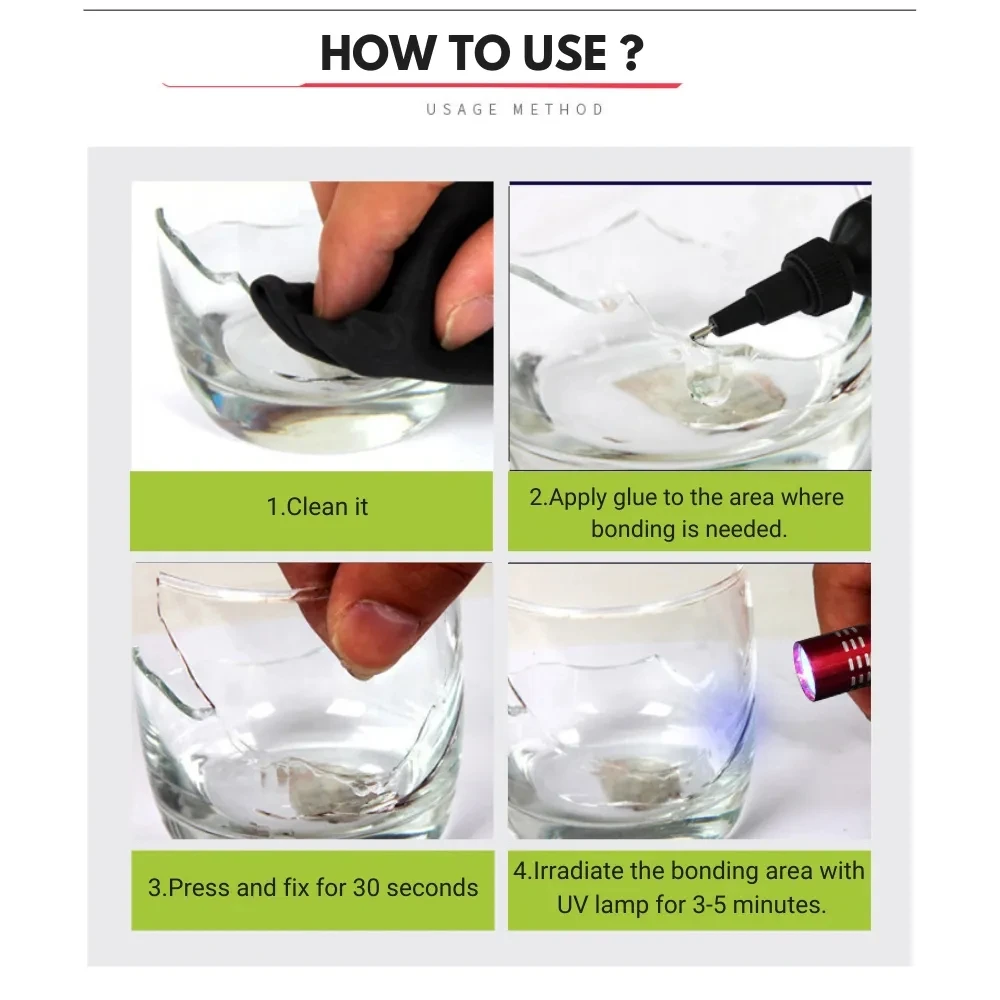 HOW TO USE ?

USAGE METHOD

1.Clean it

2.Apply glue to the area where bonding is needed.

3.Press and fix for 30 seconds

4.Irradiate the bonding area with UV lamp for 3-5 minutes.