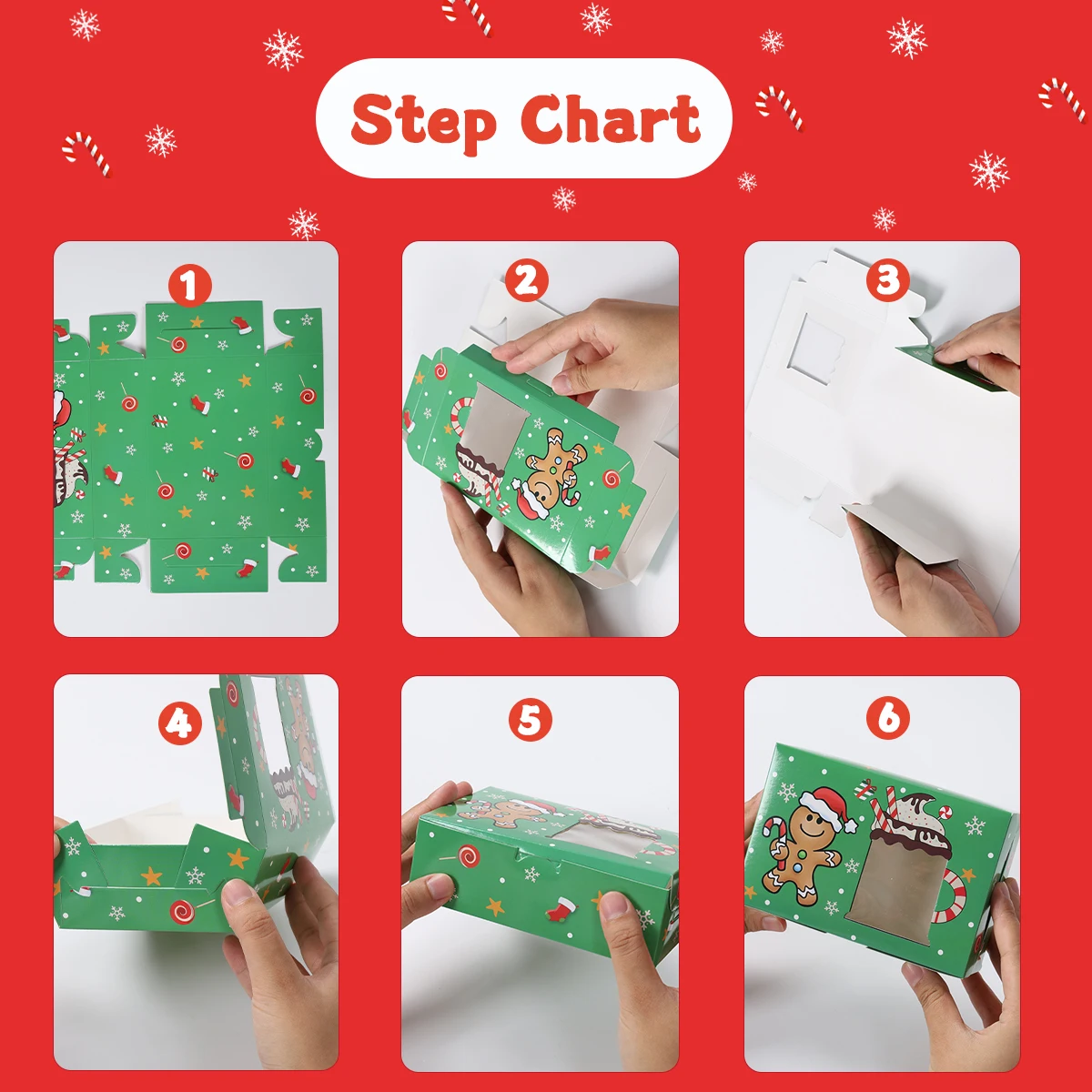 Step Chart

1

2

3

4

5

6