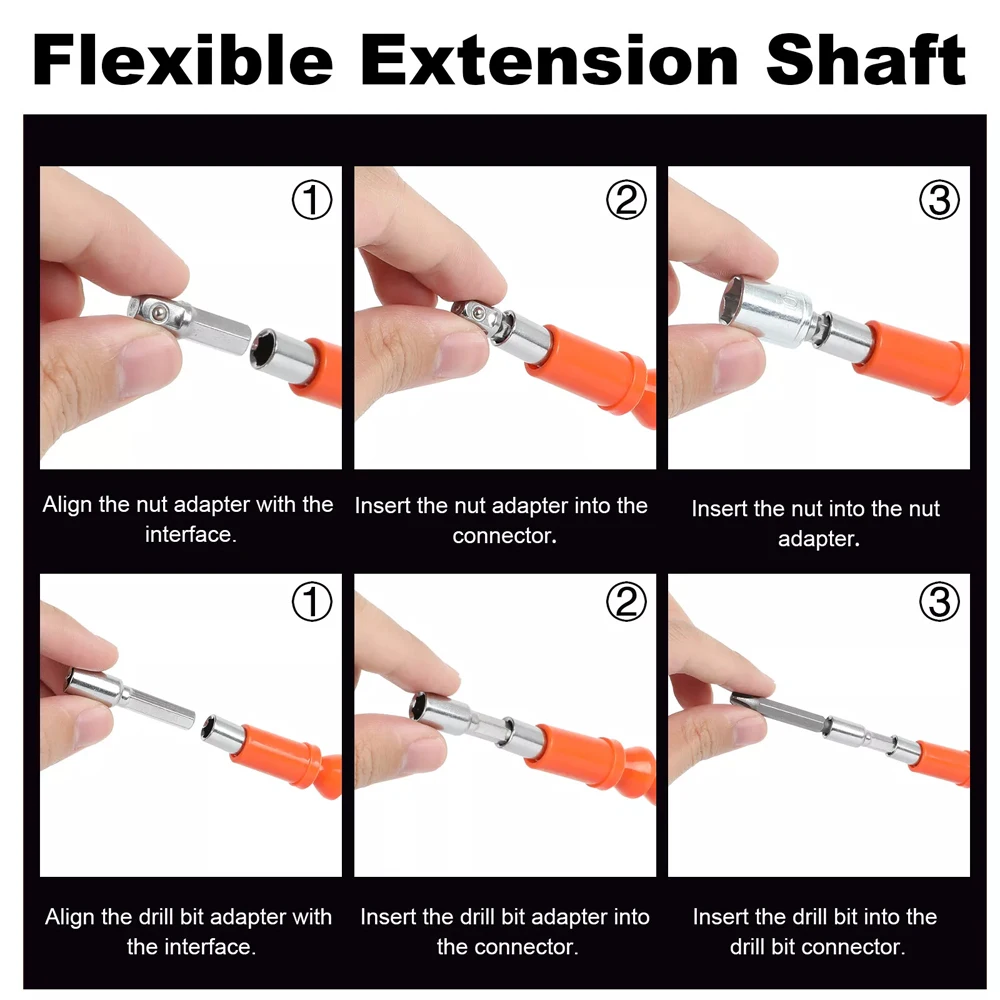 Flexible Extension Shaft

①

Align the nut adapter with the interface.

②

Insert the nut adapter into the connector.

③

Insert the nut into the nut adapter.

①

Align the drill bit adapter with the interface.

②

Insert the drill bit adapter into the connector.

③

Insert the drill bit into the drill bit connector.